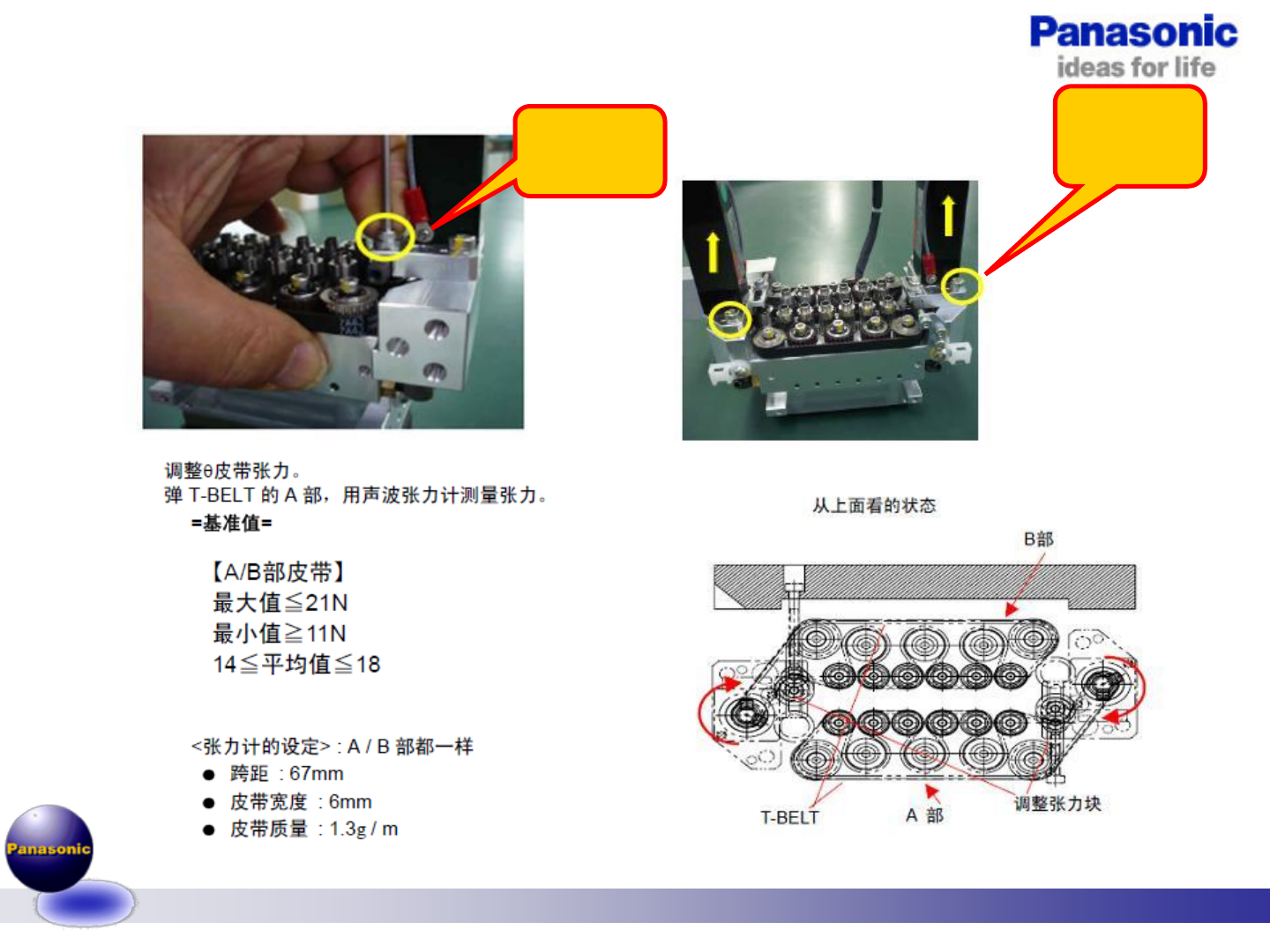 Panasonic
ideas for life

调整θ皮带张力。
弹 T-BELT 的 A 部，用声波张力计测量张力。
=基准值=

【A/B部皮带】
最大值≦21N
最小值≧11N
14≦平均值≦18

<张力计的设定> : A / B 部都一样
● 跨距 : 67mm
● 皮带宽度 : 6mm
● 皮带质量 : 1.3g / m

从上面看的状态

B部

T-BELT

A 部

调整张力块

Panasonic