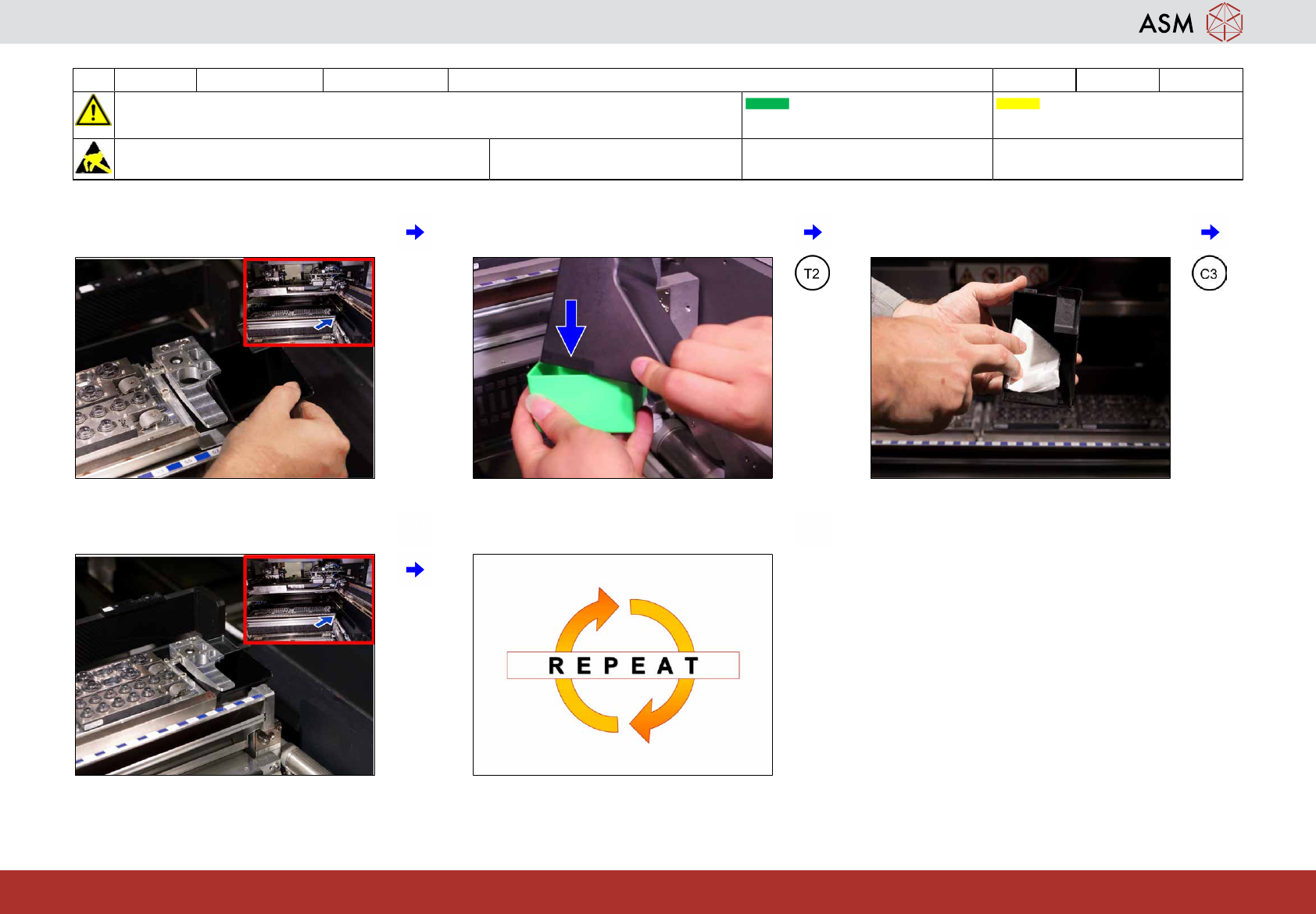 ASM

T2

C3

REPEAT