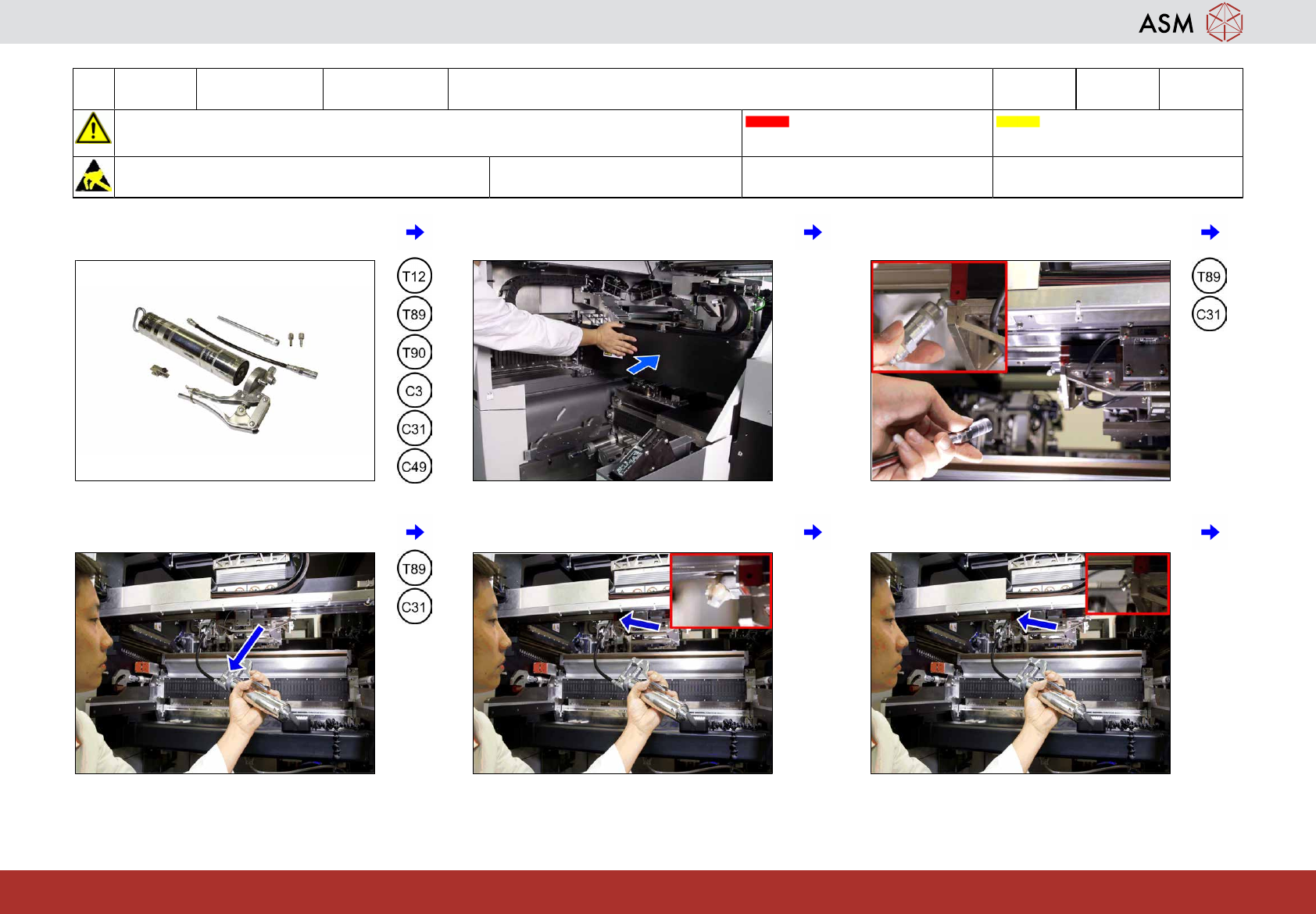 ASM

T12
T89
T90
C3
C31
C49

T89
C31

T89
C31