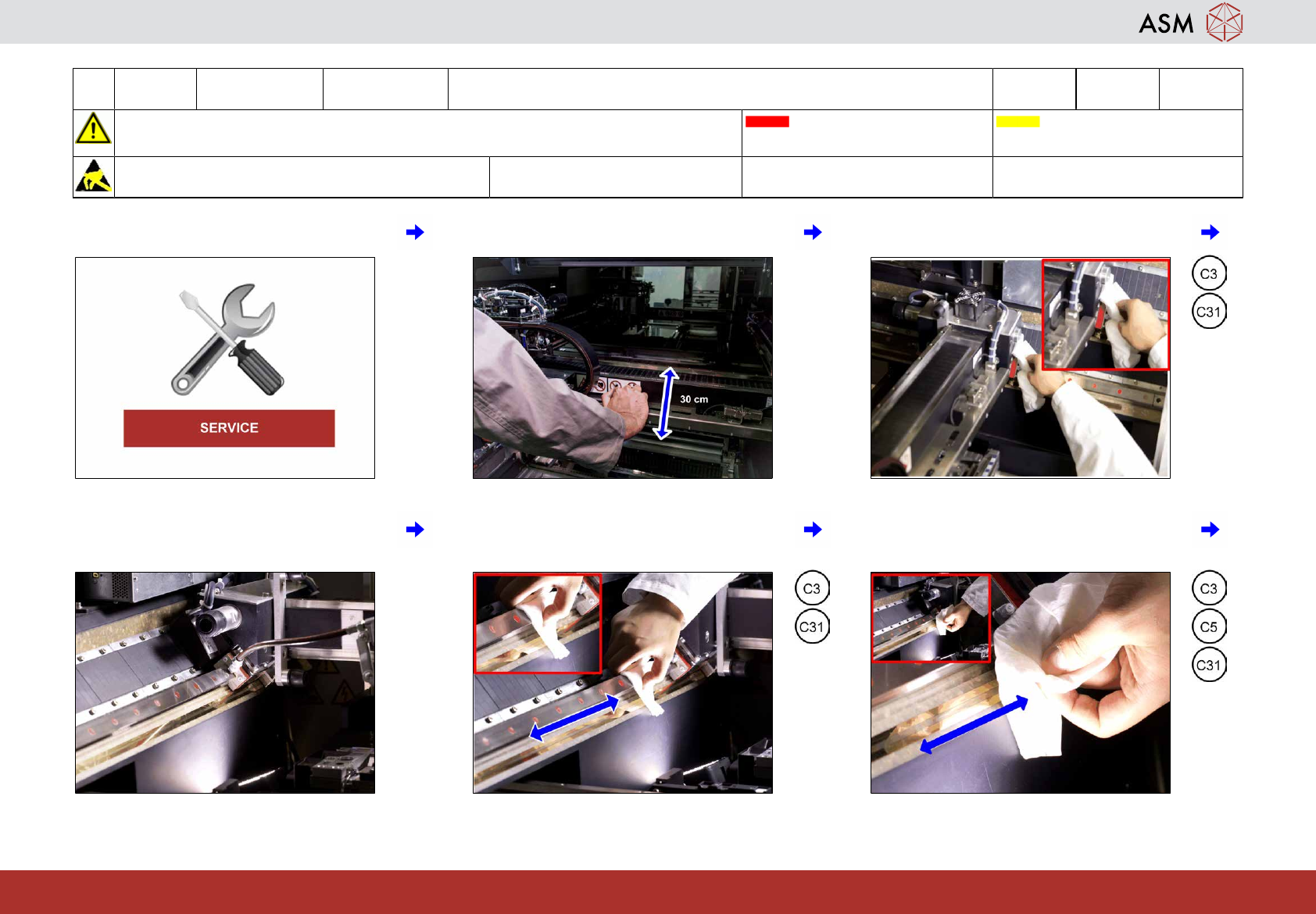 ASM

SERVICE

30 cm

C3

C31

C3

C31

C3

C5

C31