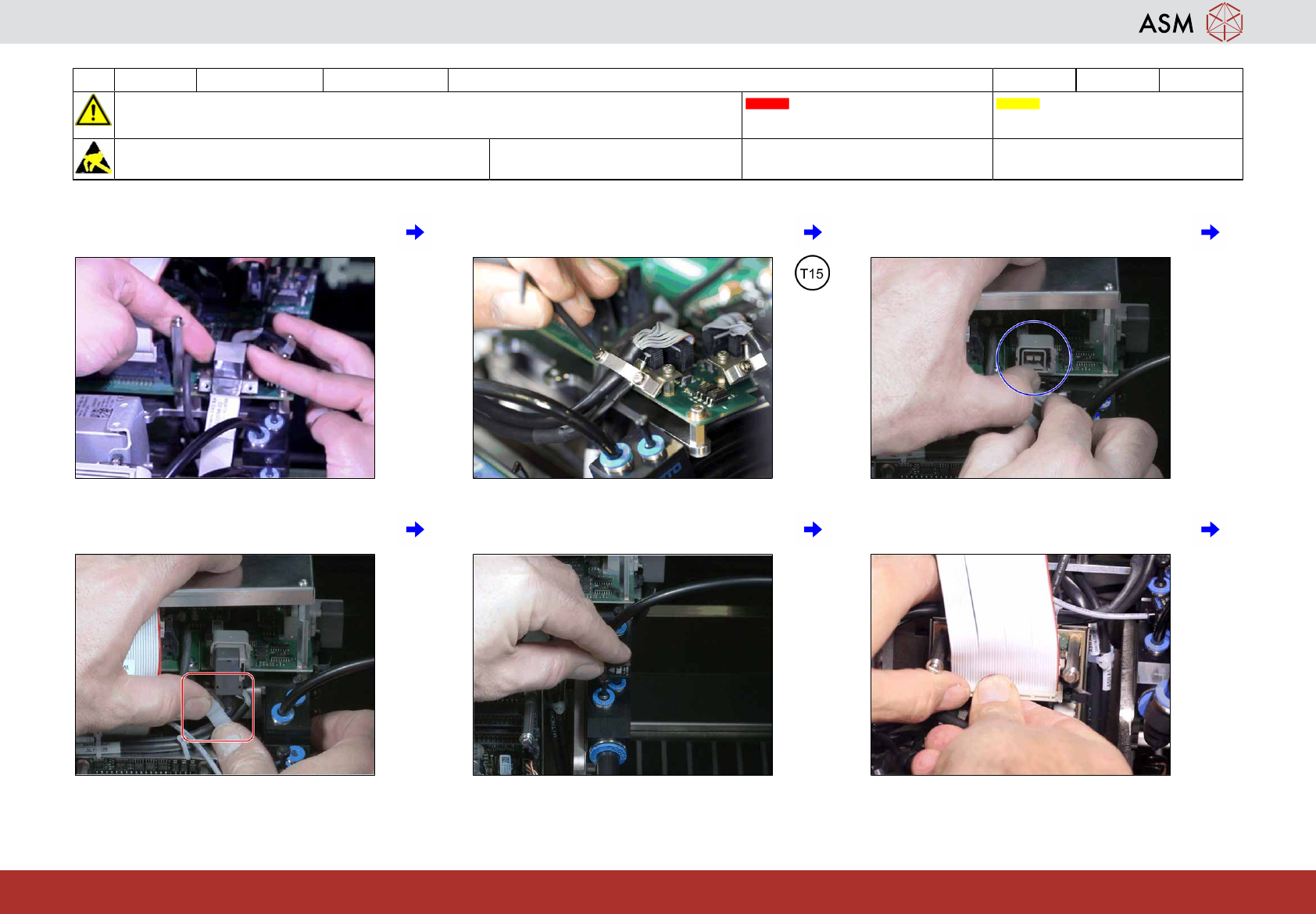 ASM

T15