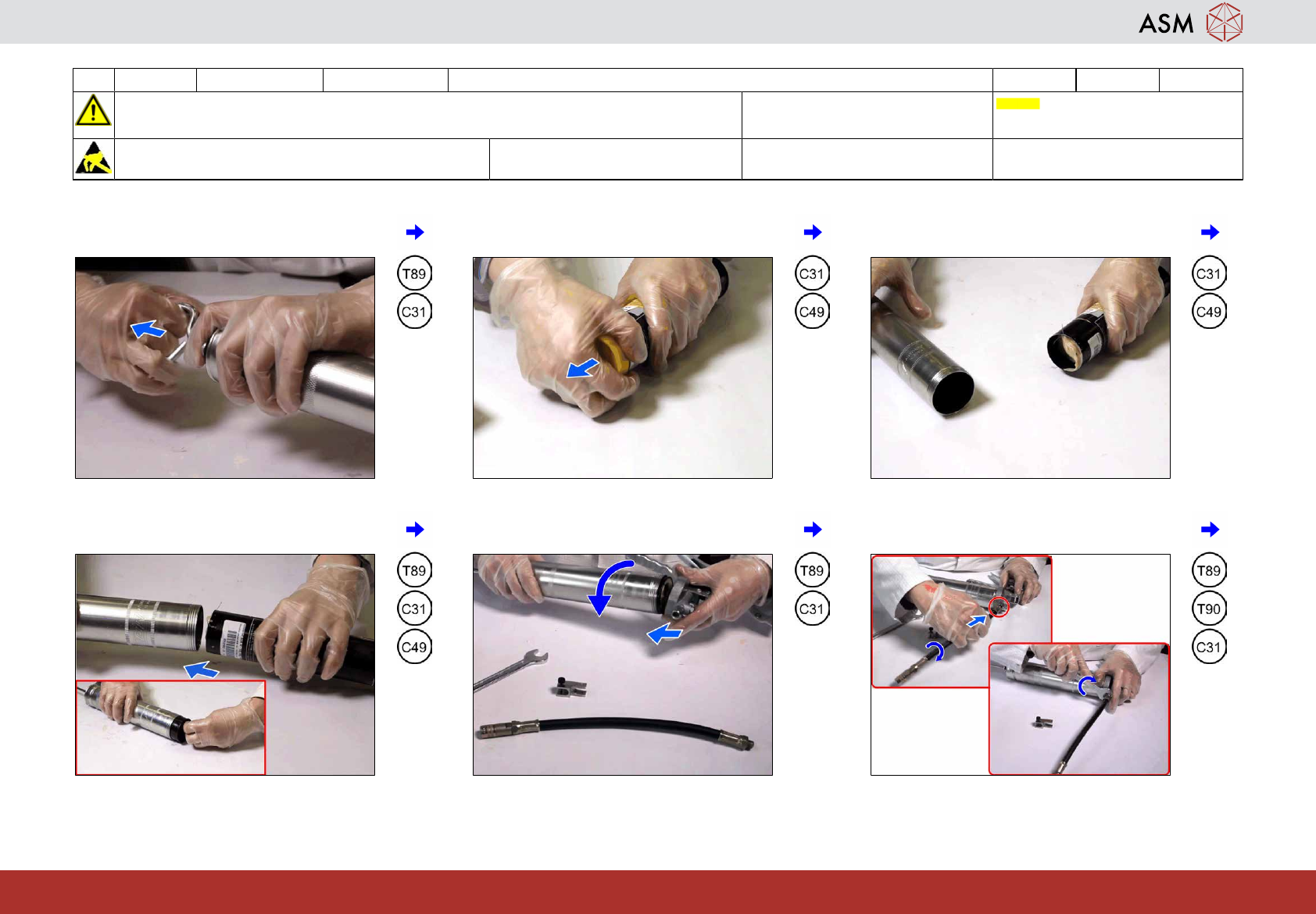 ASM

T89
C31

C31
C49

C31
C49

T89
C31
C49

T89
C31

T89
T90
C31