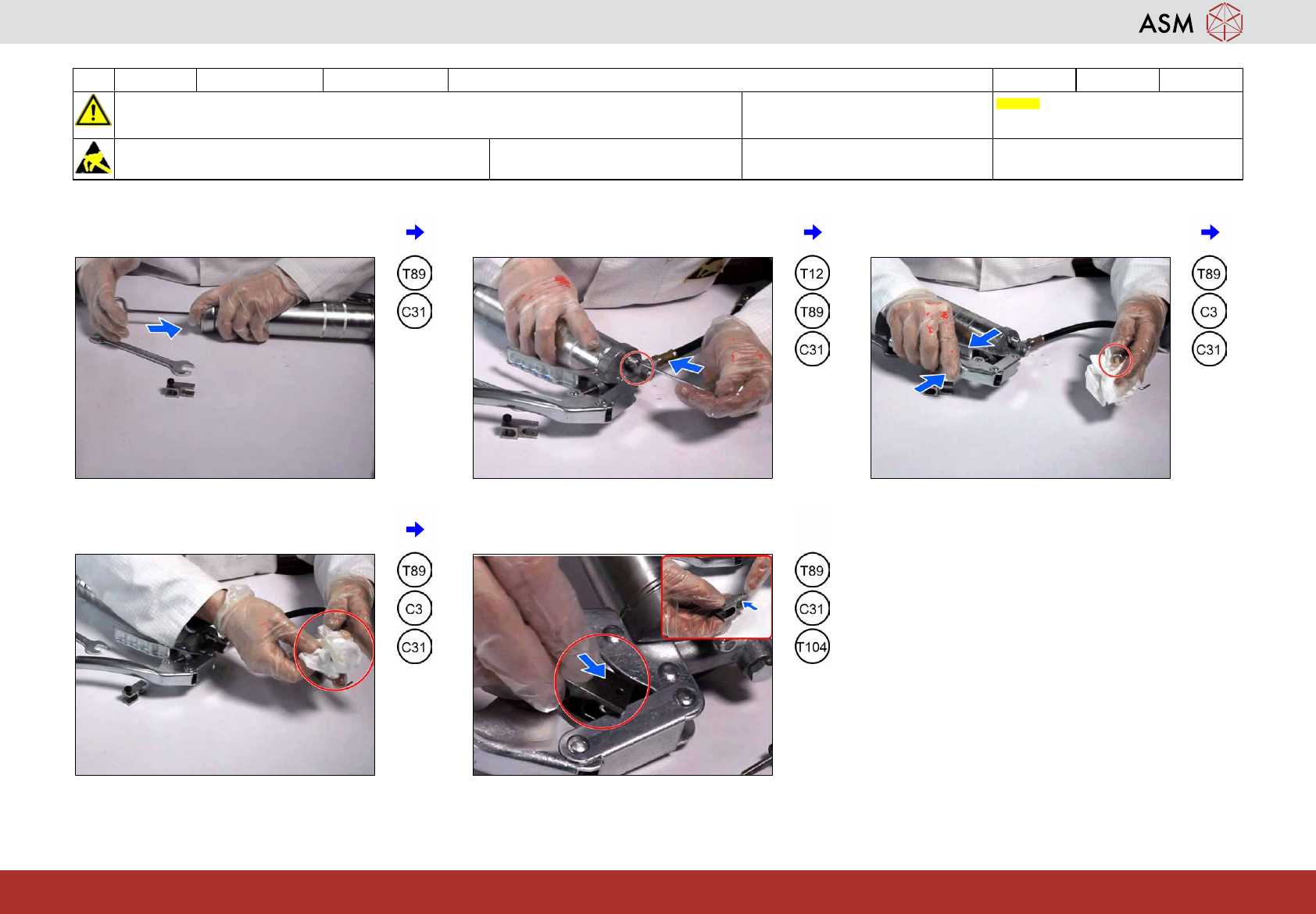 ASM

T89
C31

T12
T89
C31

T89
C3
C31

T89
C3
C31

T89
C31
T104