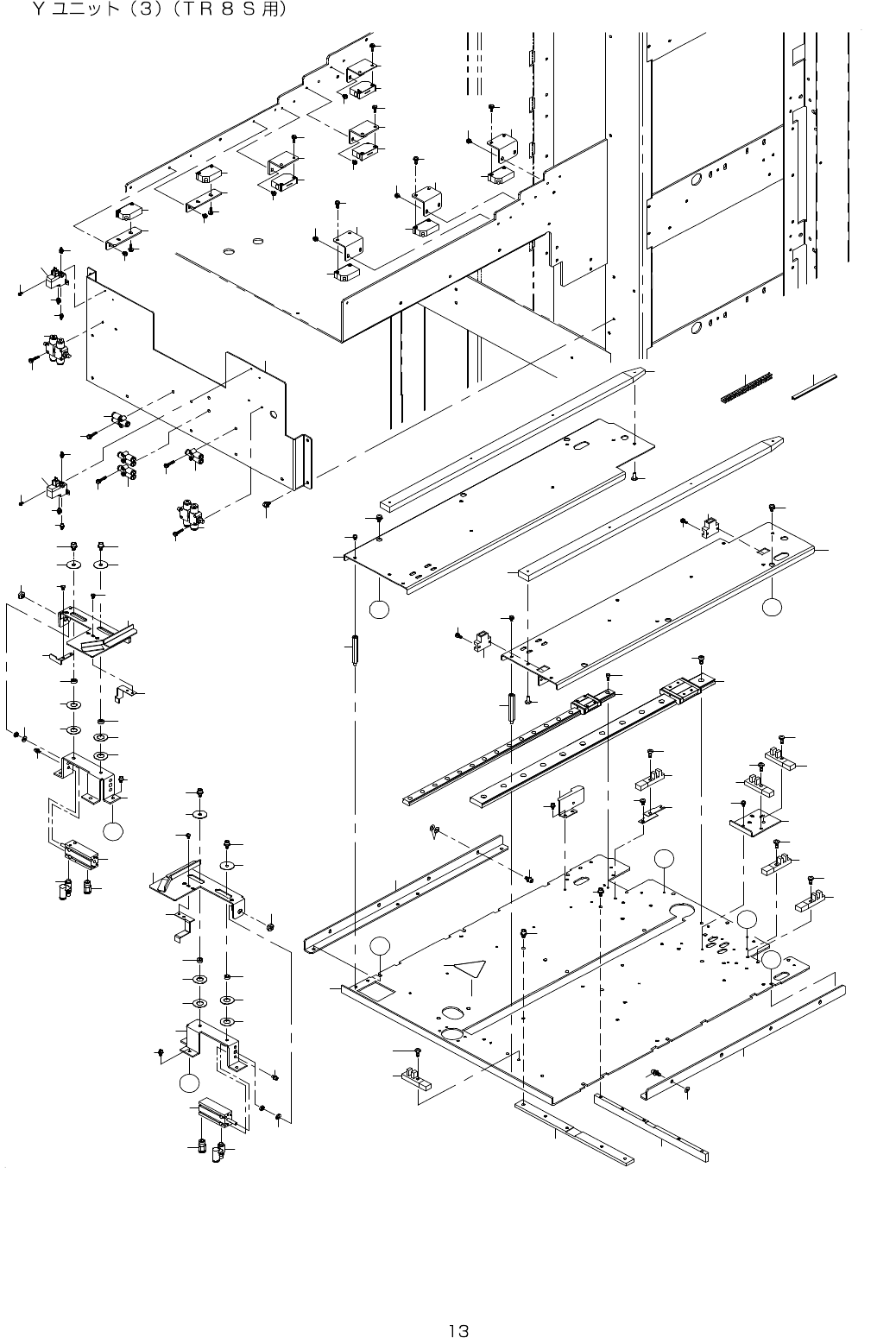 Ｙユニット（3）（ＴＲ８Ｓ用）

13