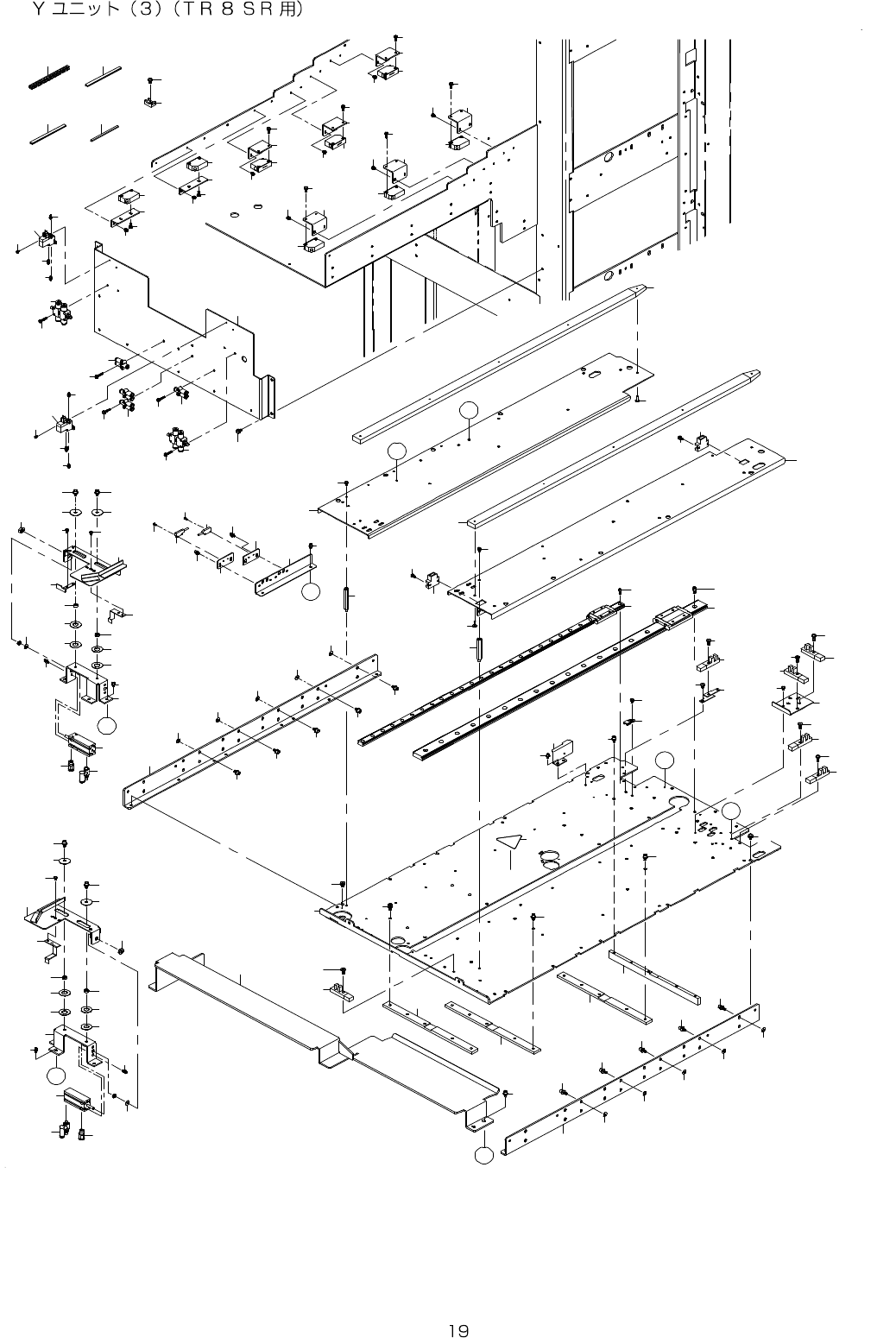 Yユニット（3）（TR８SR用）

19