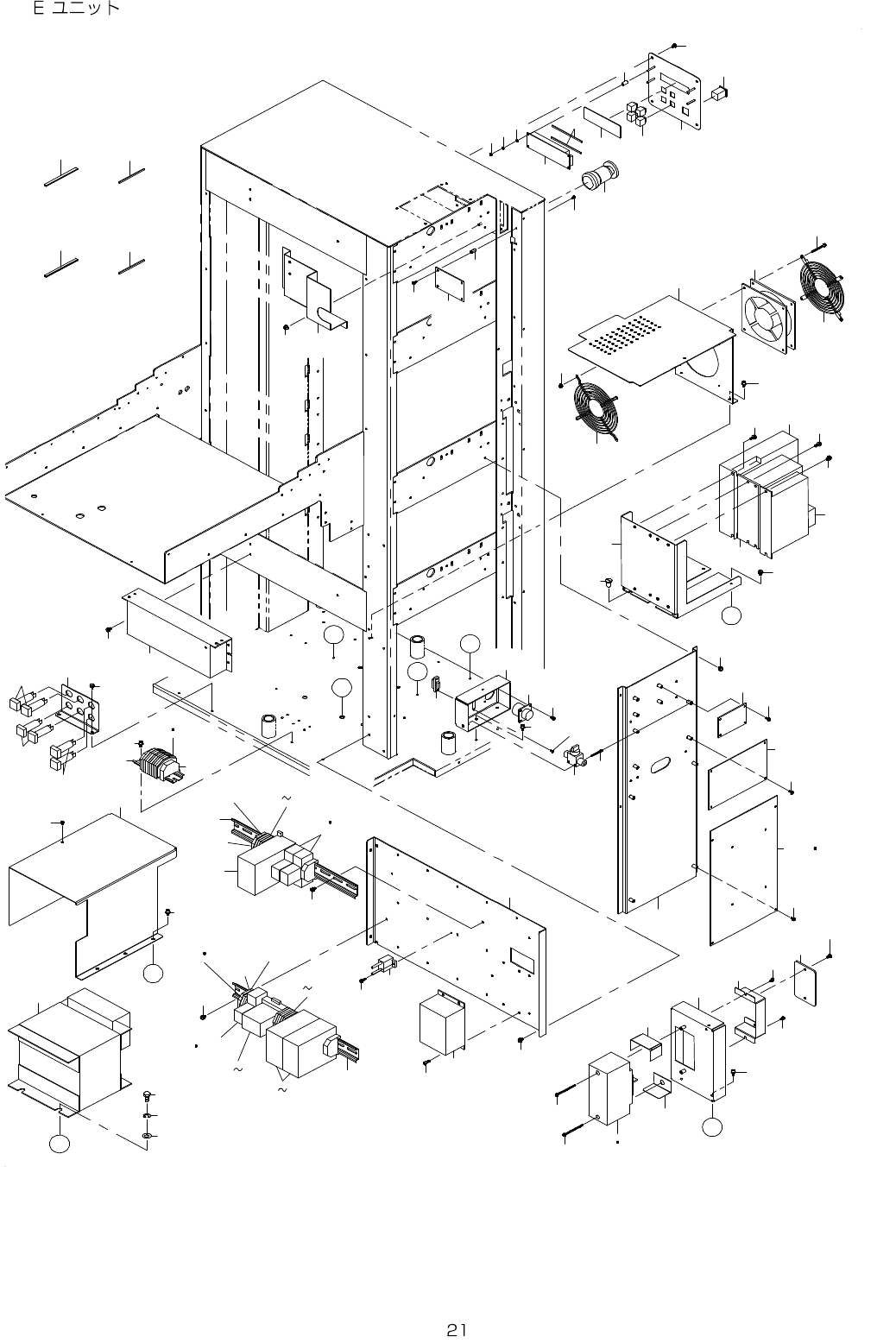 E ユニット

~

~

~

~

21