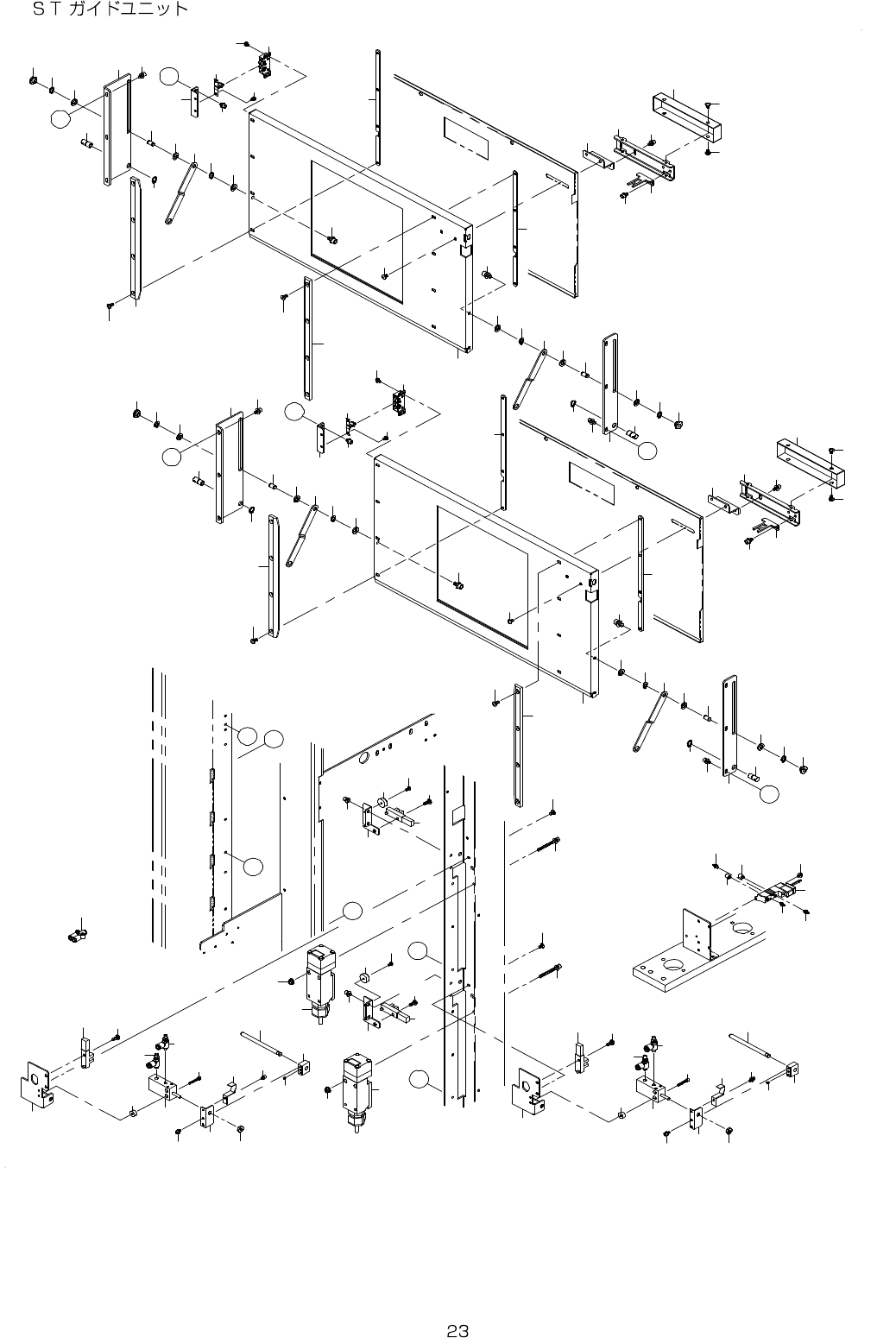 ＳＴ ガイドユニット

23