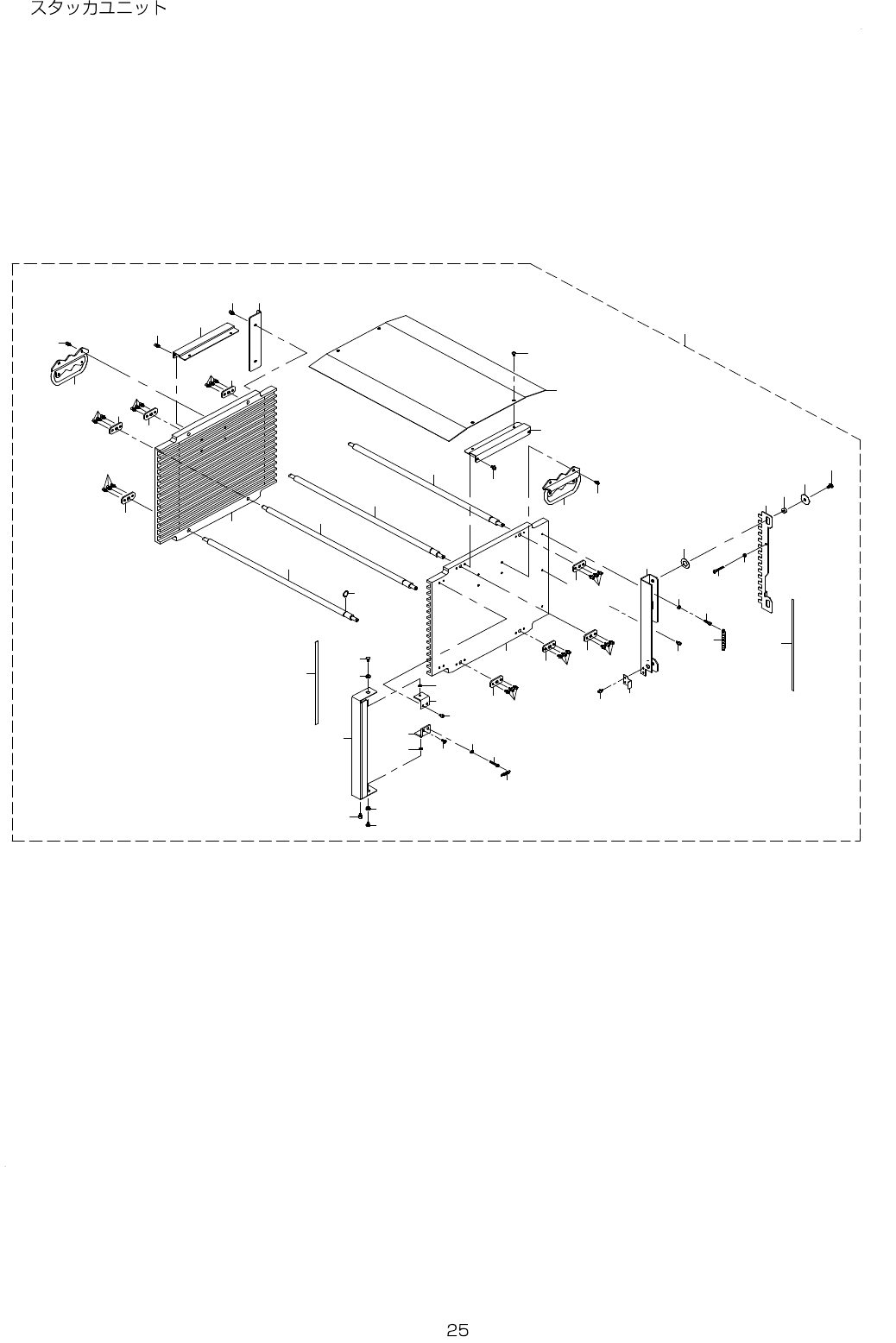 スタッカユニット

25