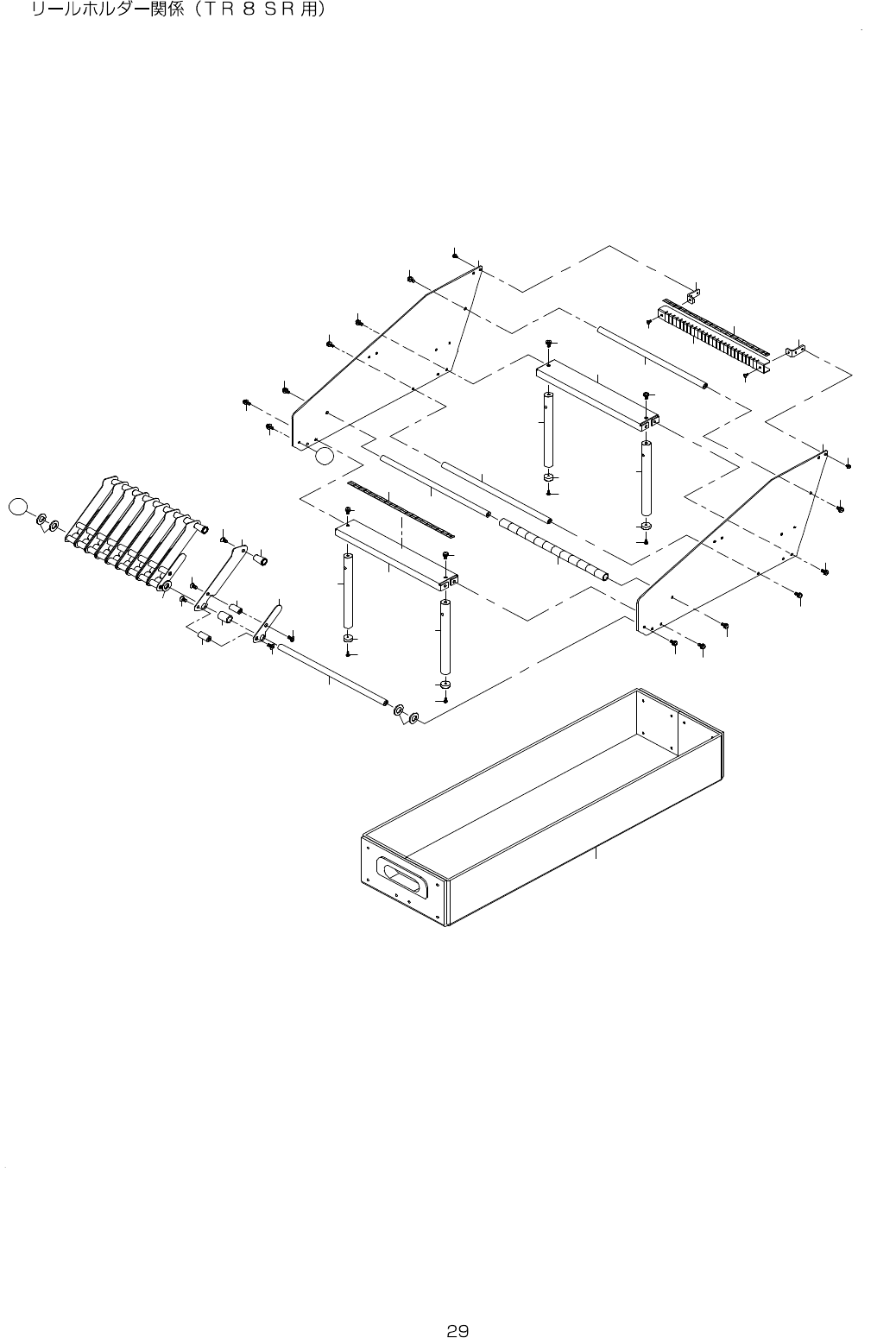 リールホルダー関係（ＴＲ８ＳＲ用）

29