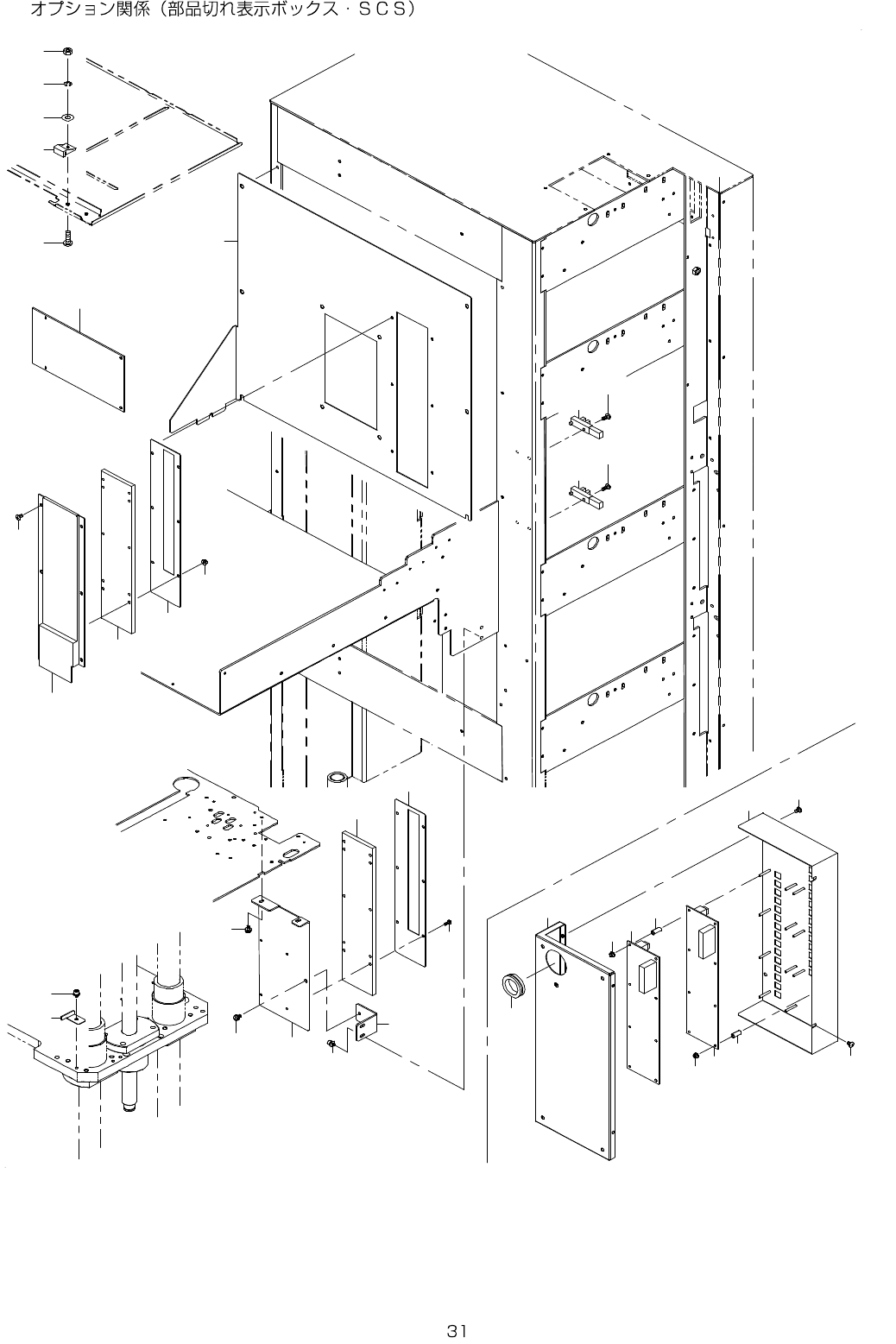 オプション関係（部品切れ表示ボックス・ＳＣＳ）

31