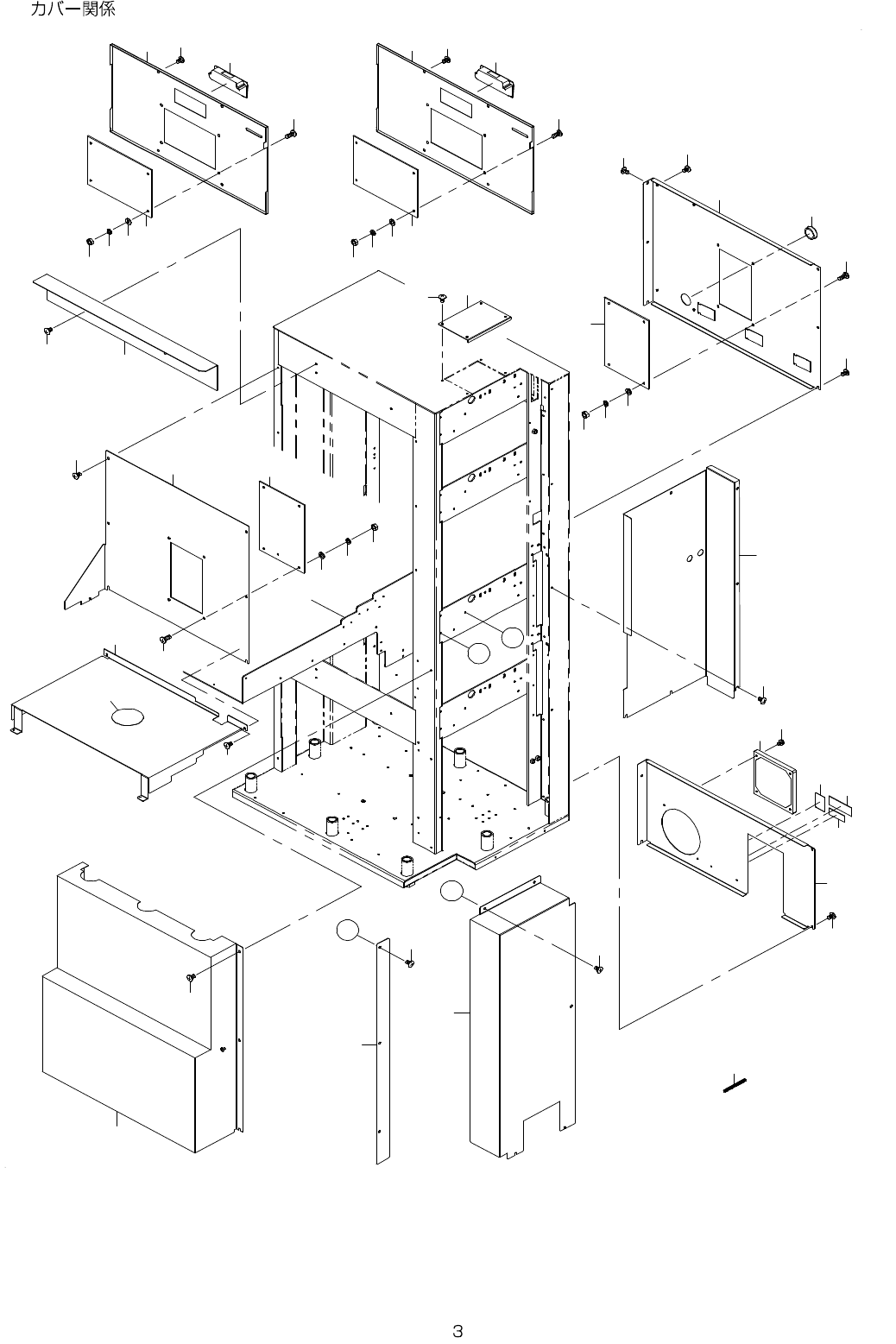 カバー関係

3