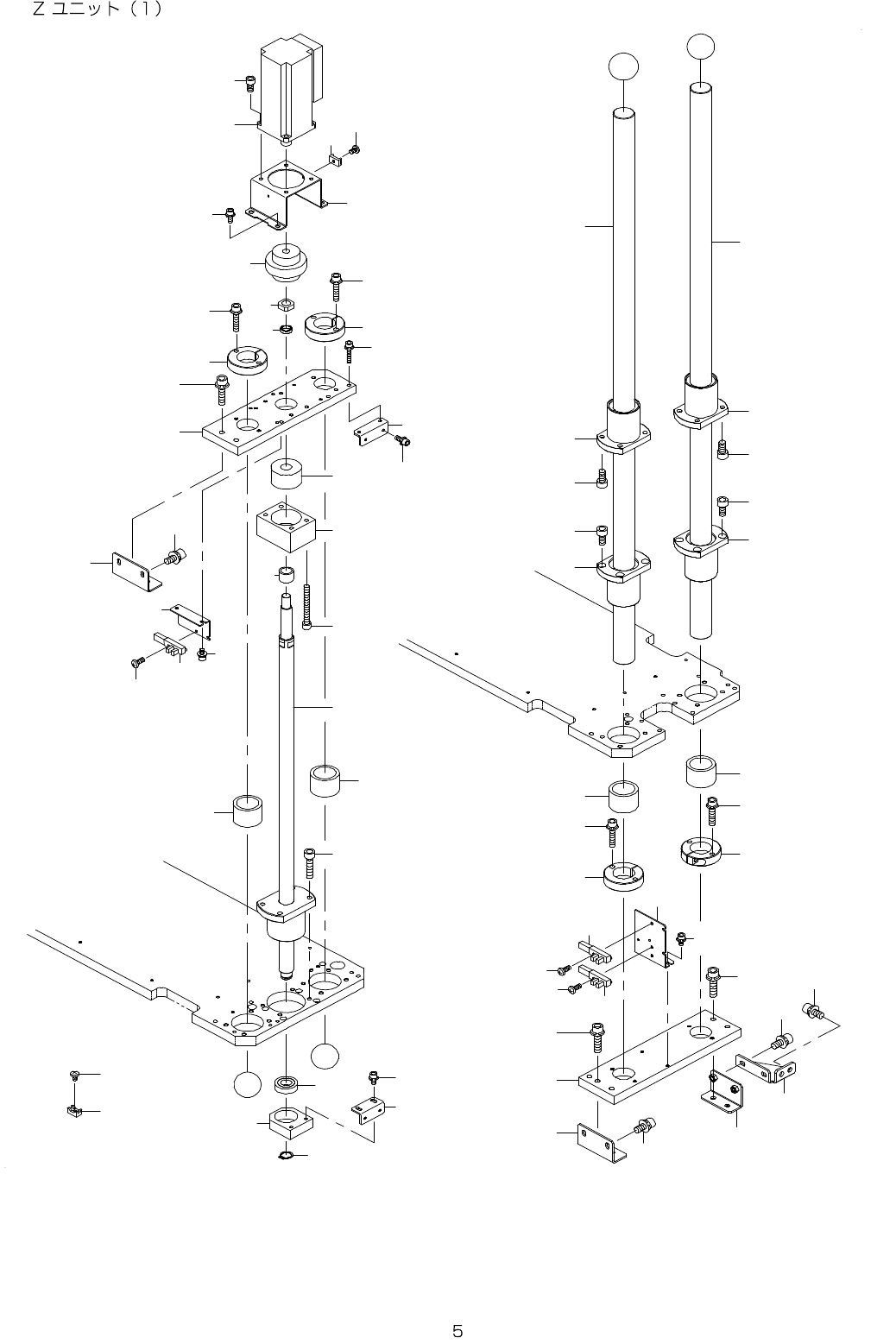 Z ユニット（1）

5