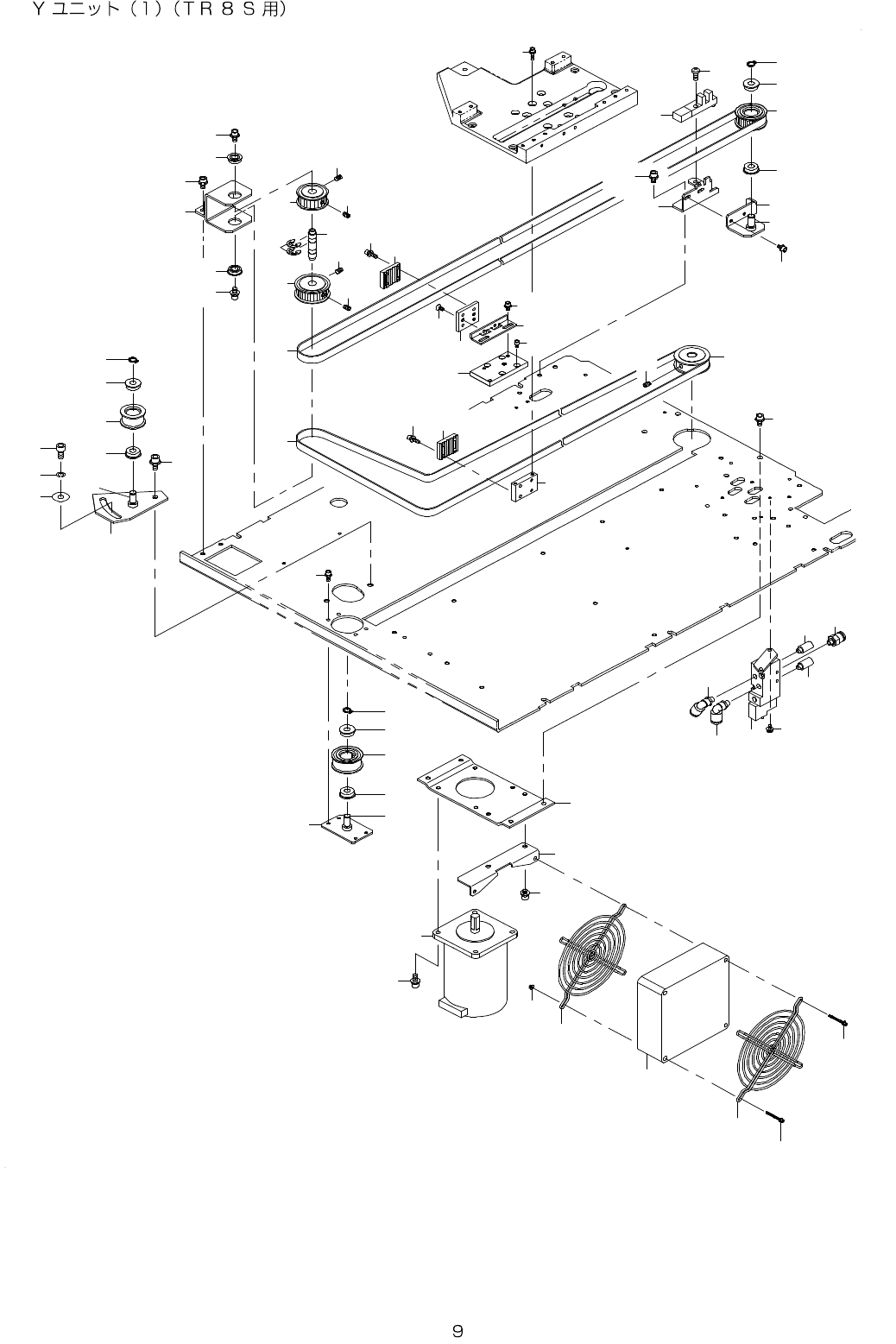 Ｙユニット（１）（ＴＲ８Ｓ用）

9