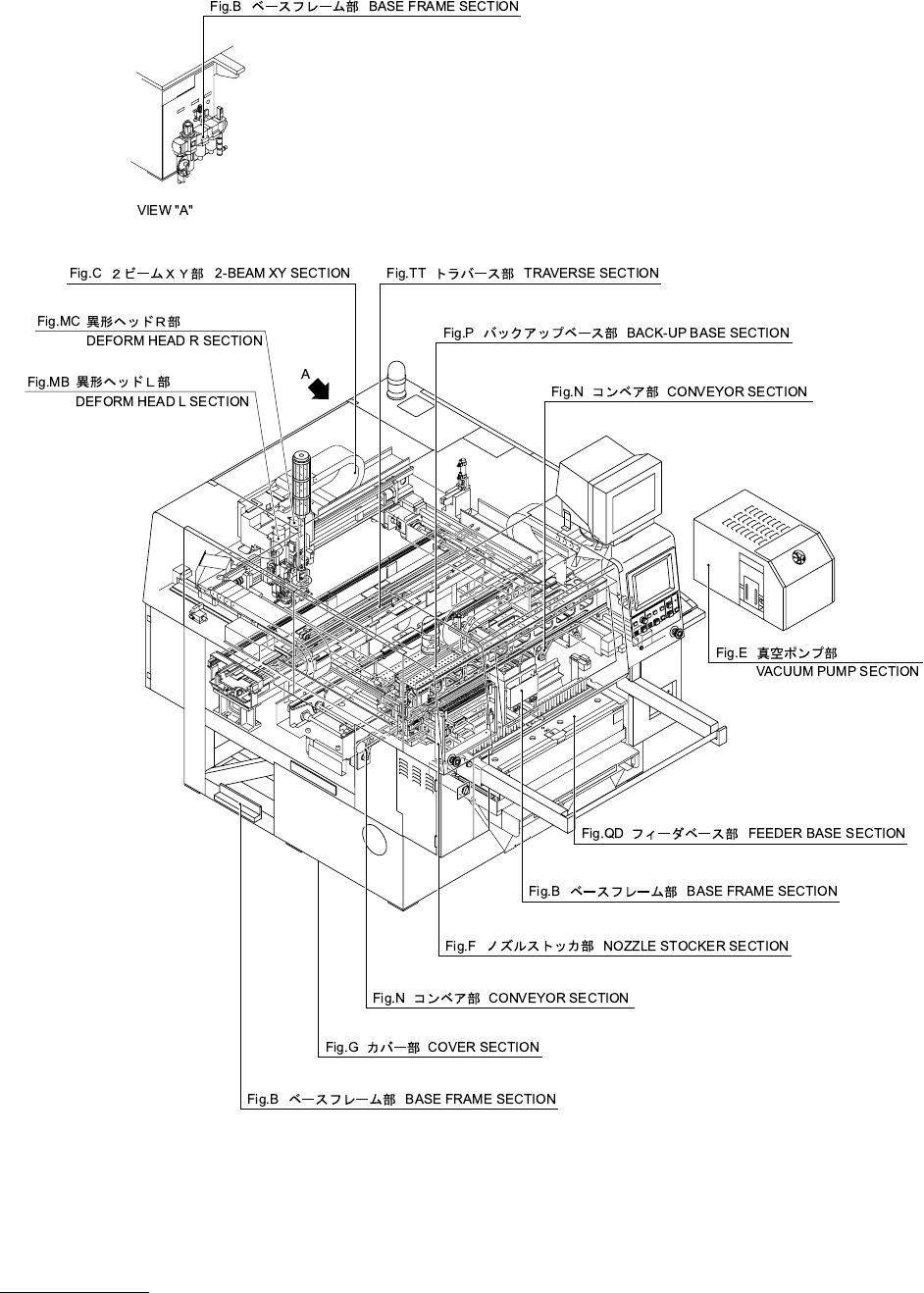 Fig.B ベースフレーム部 BASE FRAME SECTION

VIEW "A"

Fig.C ２ビームＸＹ部 2-BEAM XY SECTION

Fig.TT トラバース部 TRAVERSE SECTION

Fig.MC 異形ヘッドＲ部
DEFORM HEAD R SECTION

Fig.P バックアップベース部 BACK-UP BASE SECTION

Fig.MB 異形ヘッドＬ部
DEFORM HEAD L SECTION

A

Fig.N コンベア部 CONVEYOR SECTION

Fig.E 真空ポンプ部
VACUUM PUMP SECTION

Fig.QD フィーダベース部 FEEDER BASE SECTION

Fig.B ベースフレーム部 BASE FRAME SECTION

Fig.F ノズルストッカ部 NOZZLE STOCKER SECTION

Fig.N コンベア部 CONVEYOR SECTION

Fig.G カバー部 COVER SECTION

Fig.B ベースフレーム部 BASE FRAME SECTION