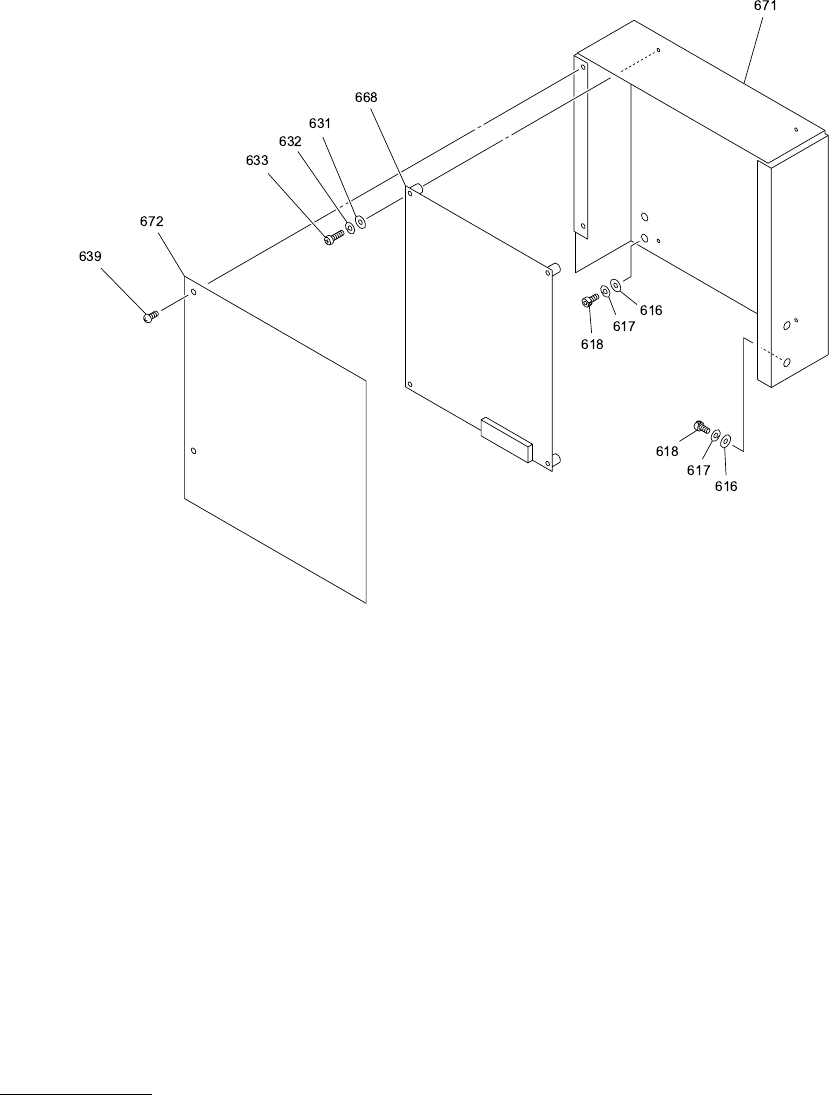 671
668
631
632
633
672
639
616
617
618
618
617
616