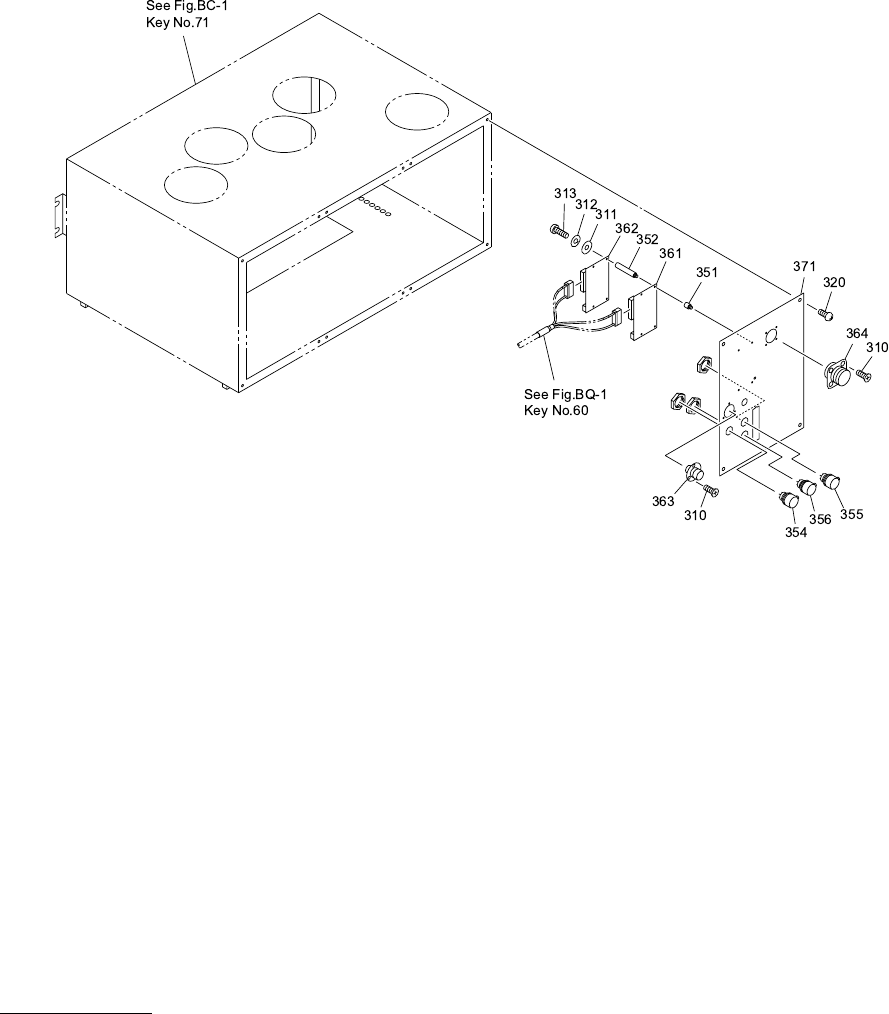 See Fig.BC-1
Key No.71

313
312
311
362
352
361
351
371
320
364
310

See Fig.BQ-1
Key No.60

363
310
354
356
355