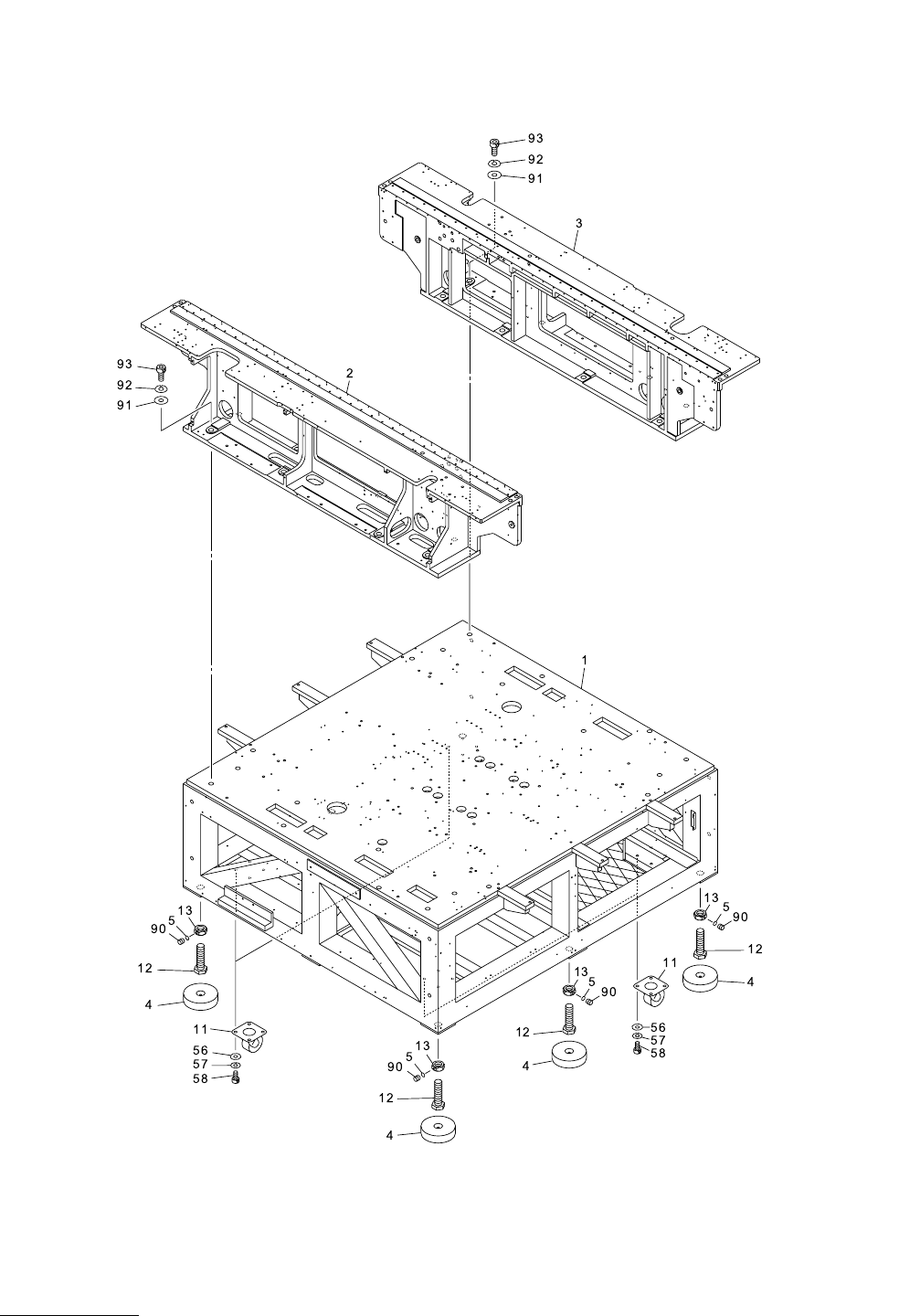 93
92
91
3
93
92
91
2
1
13
5
90
12
4
11
56
57
58
13
5
90
12
4
13
5
90
12
4
11
56
57
58
13
5
90
12
4