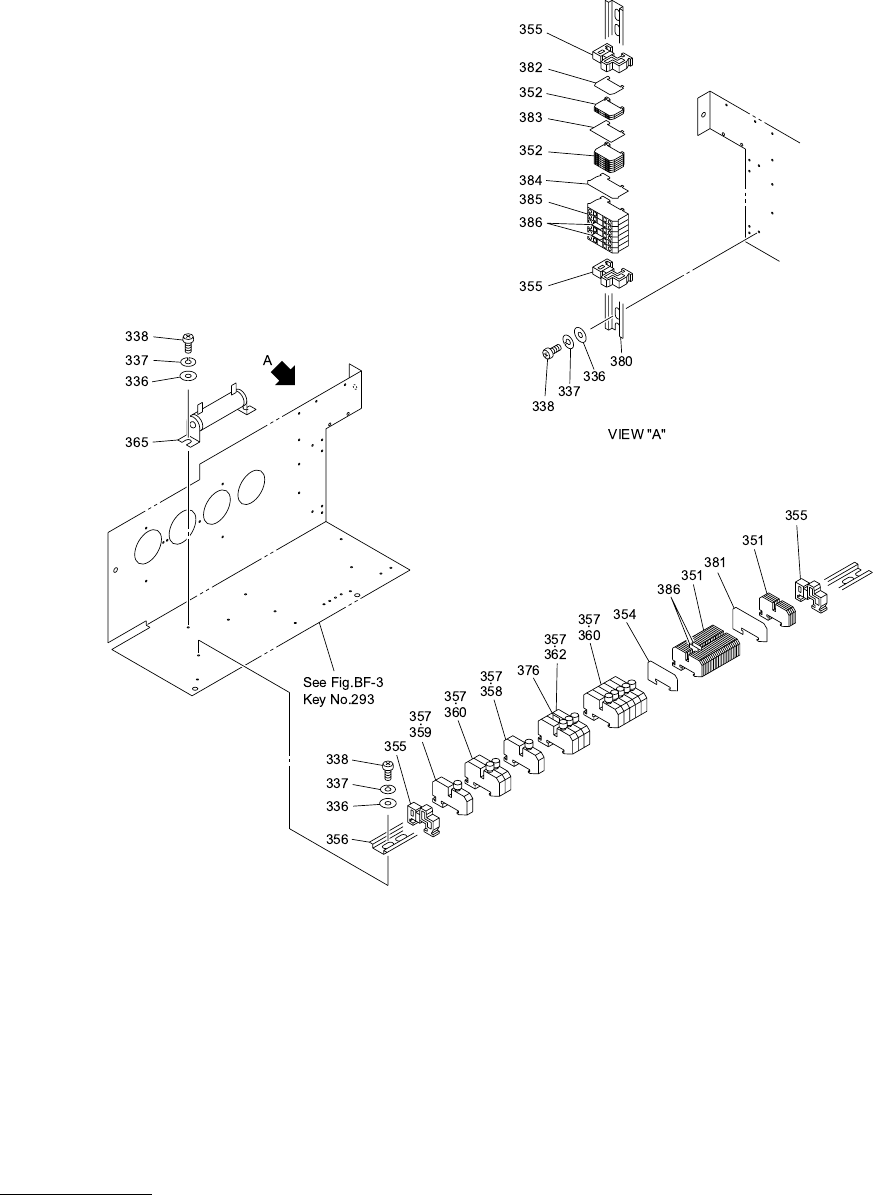 355
382
352
383
352
384
385
386
355
338
337
336
380
VIEW "A"

338
337
336
A
365

See Fig.BF-3
Key No.293

355
351
381
351
386
354
357
360
357
362
376
357
358
357
360
357
359
355
338
337
336
356