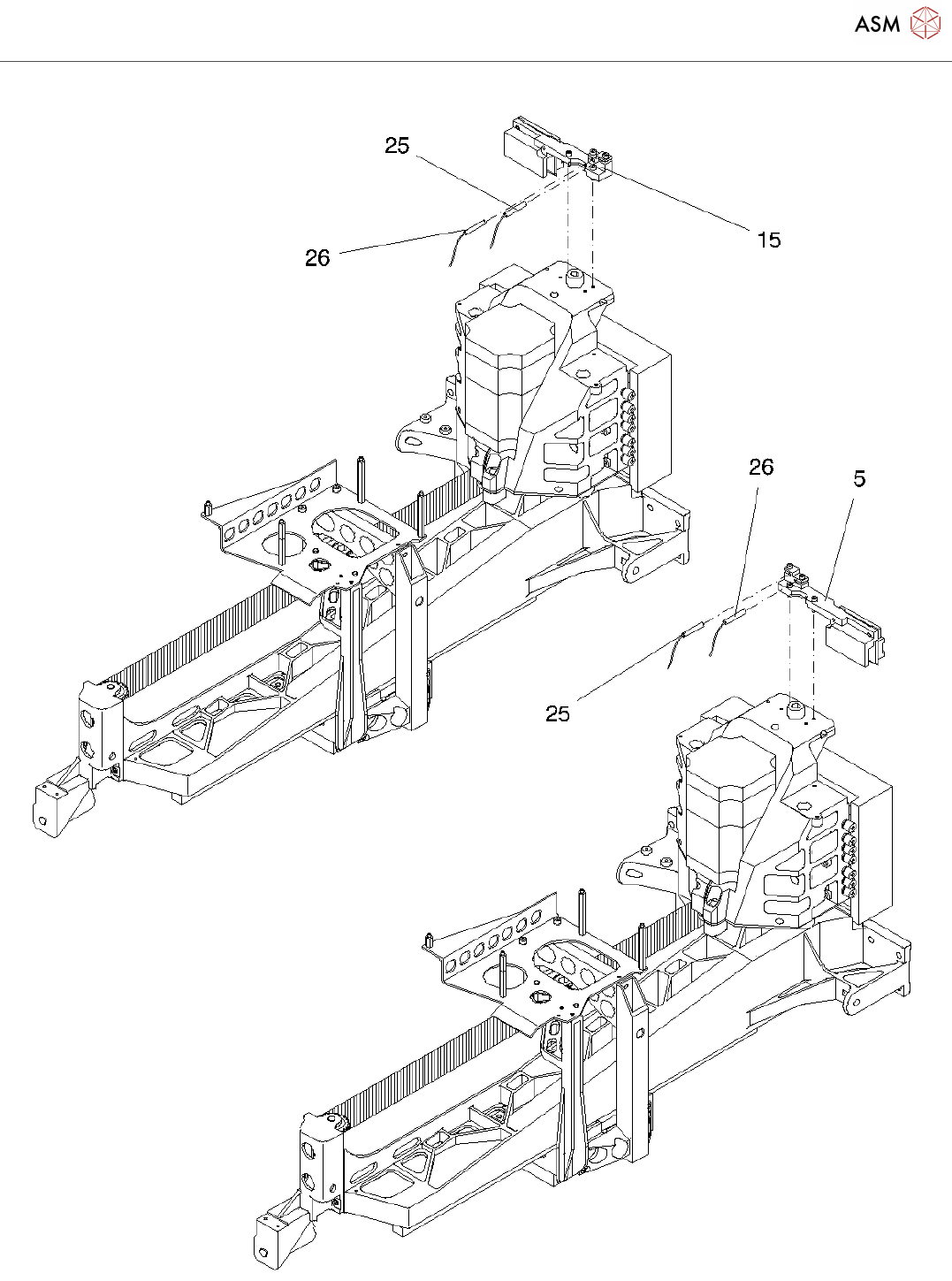 ASM

25

15

26

26

5

25