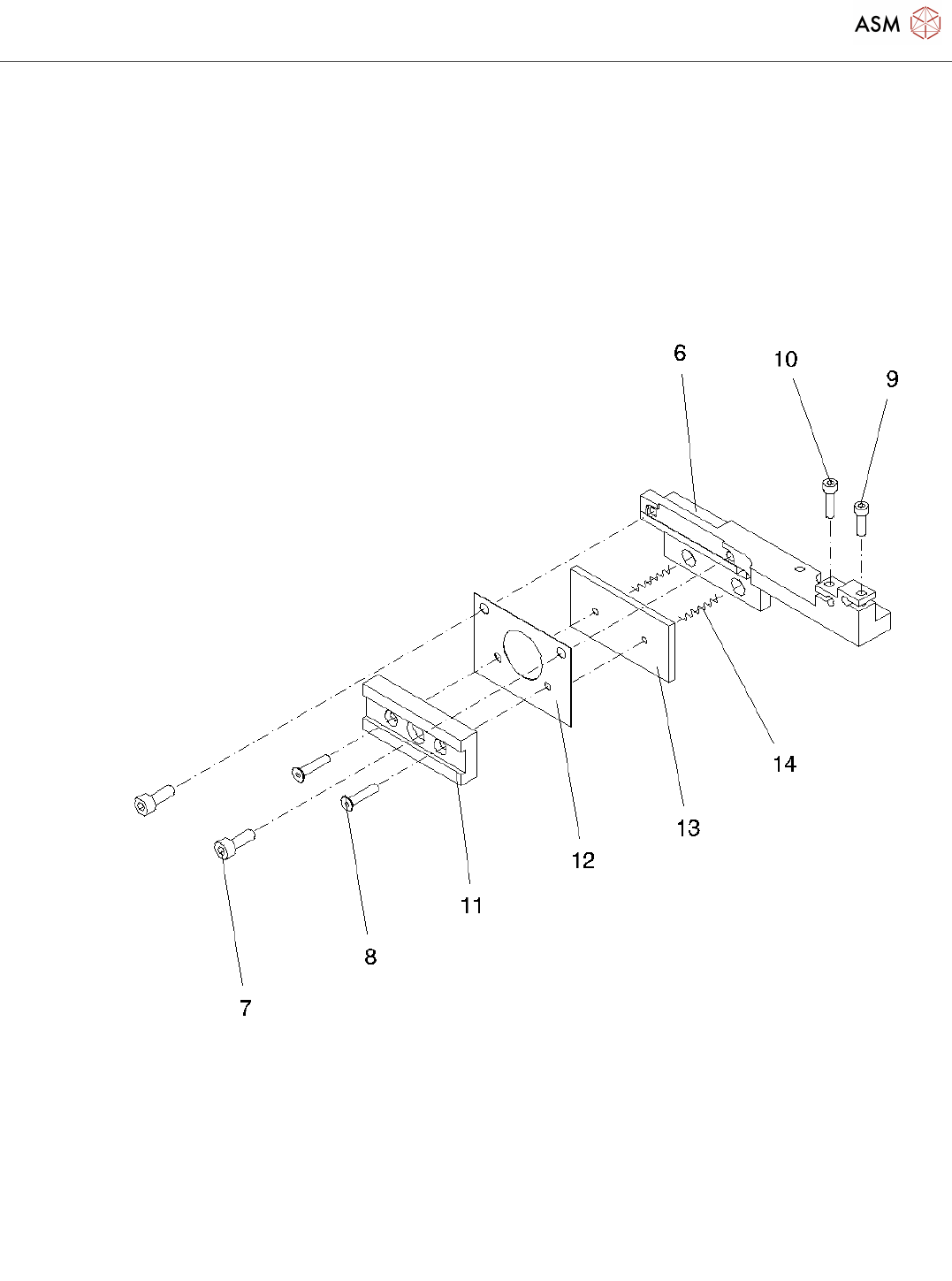 ASM

6
10
9
14
13
12
11
8
7