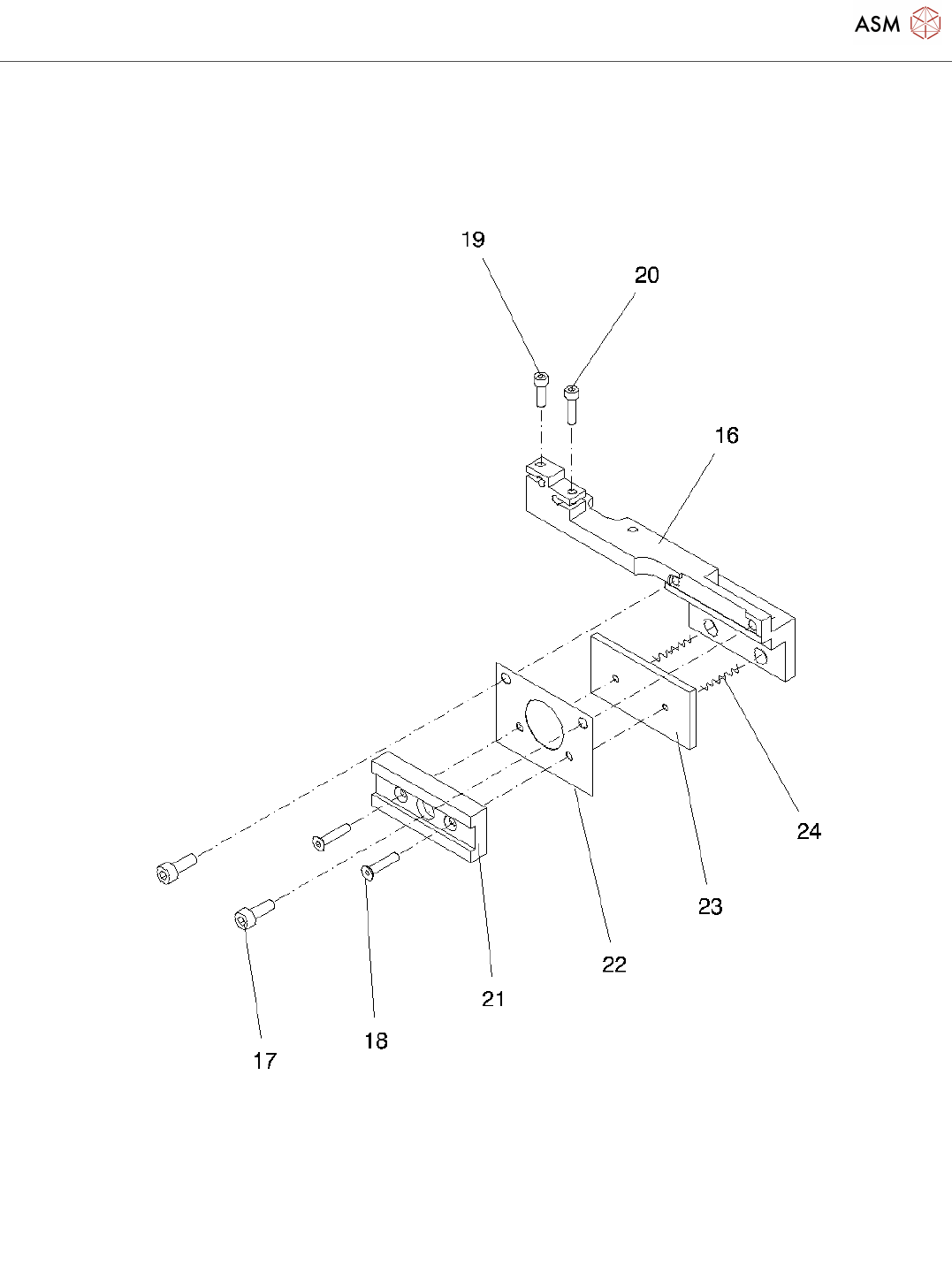 ASM

19
20
16
24
23
22
21
18
17