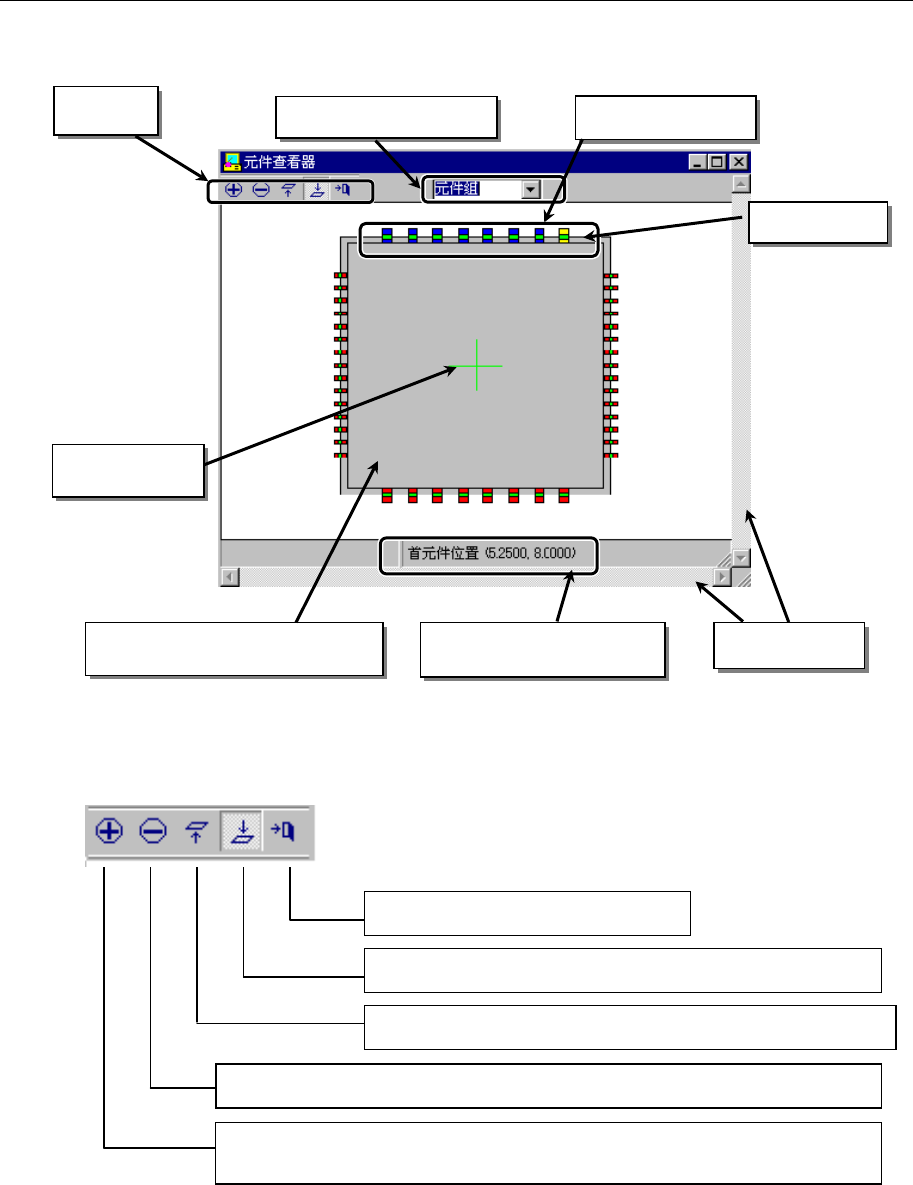 元件查看器

元件組

首元件位置 (5.2500, 8.0000)