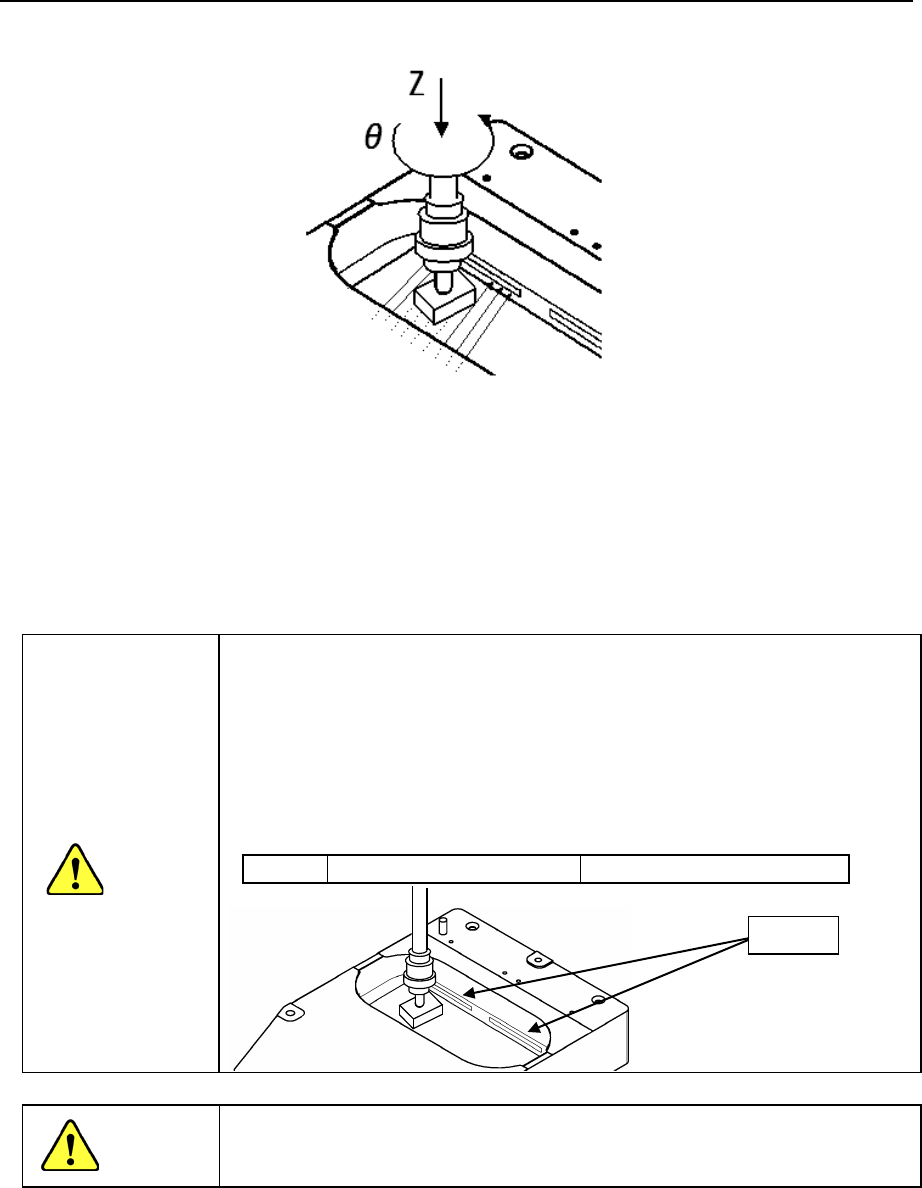 Z

$\theta$