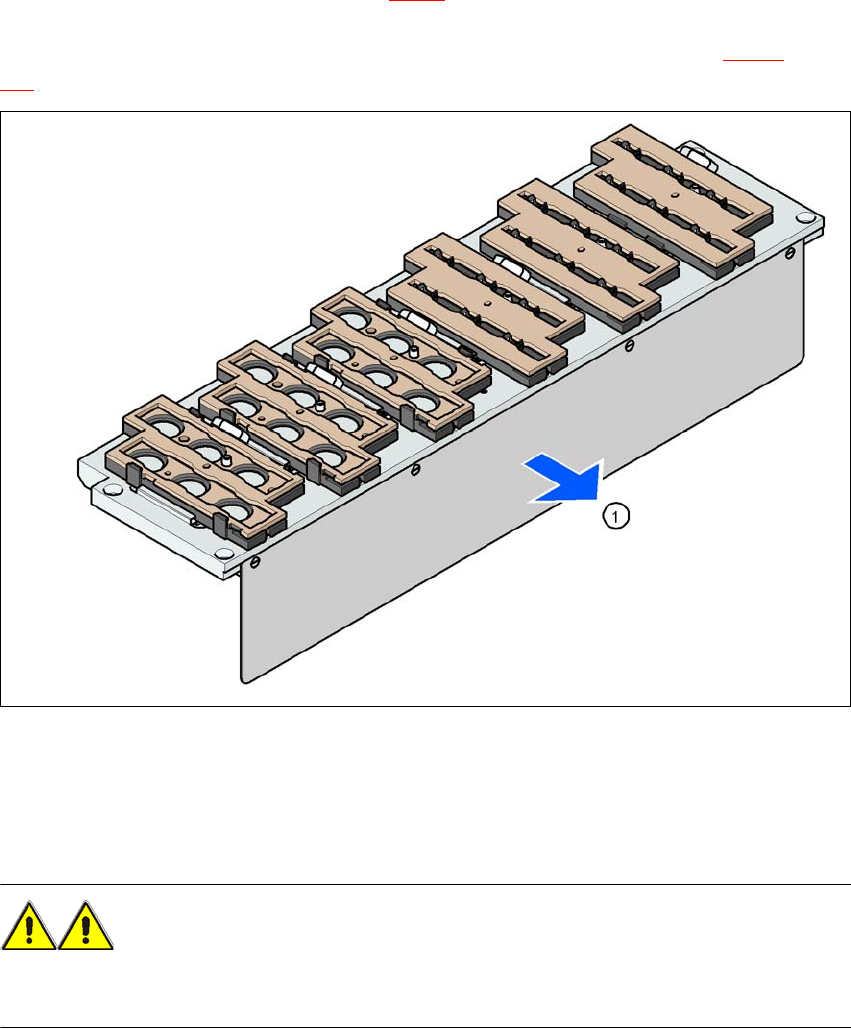 1