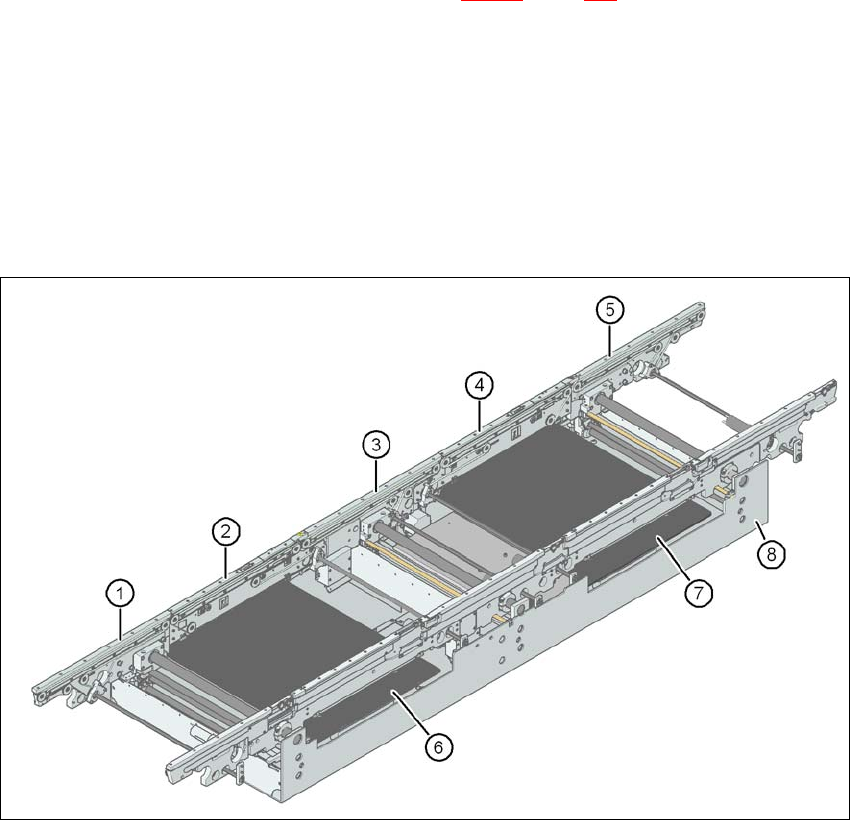 5
4
3
2
1
8
7
6