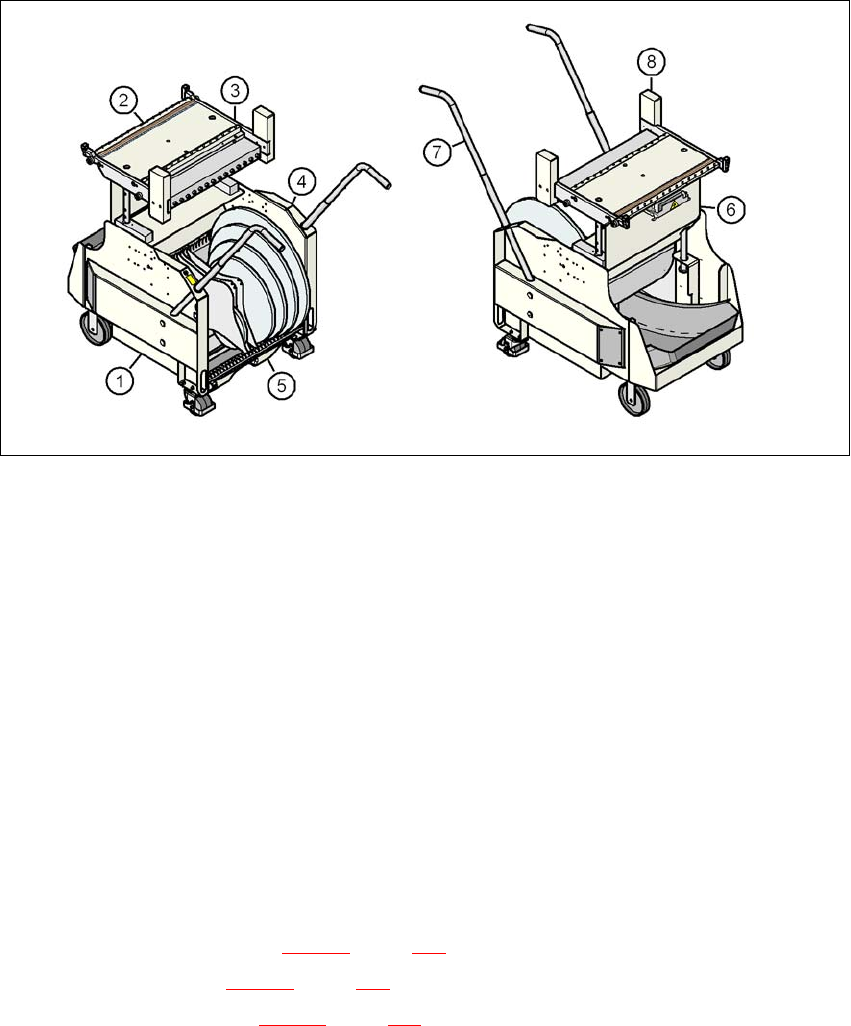 2
3
4
1
5
7
8
6