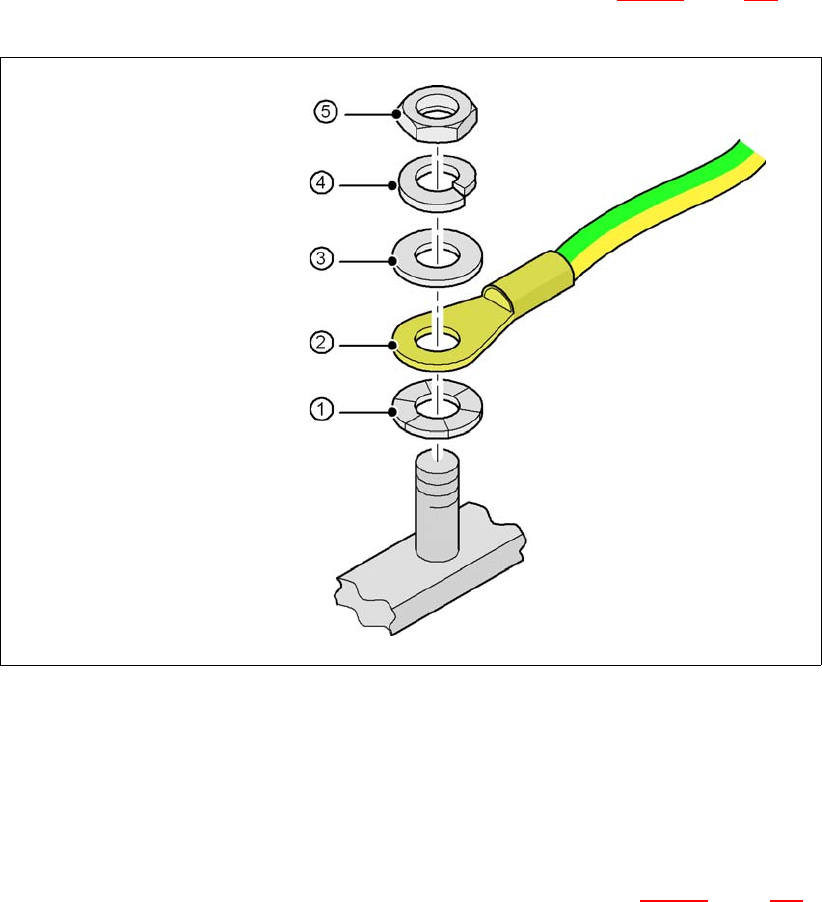 5
4
3
2
1