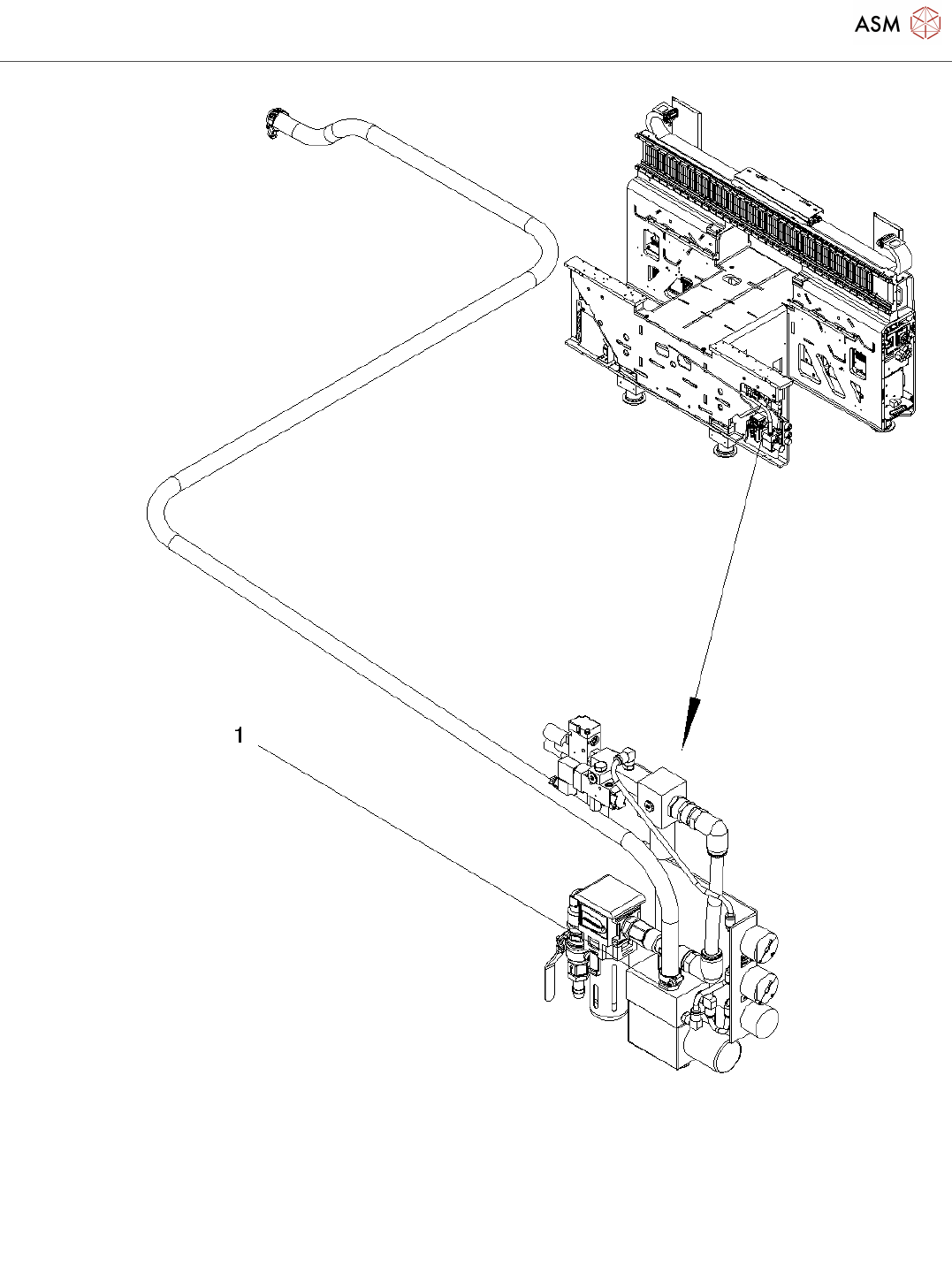 ASM

1