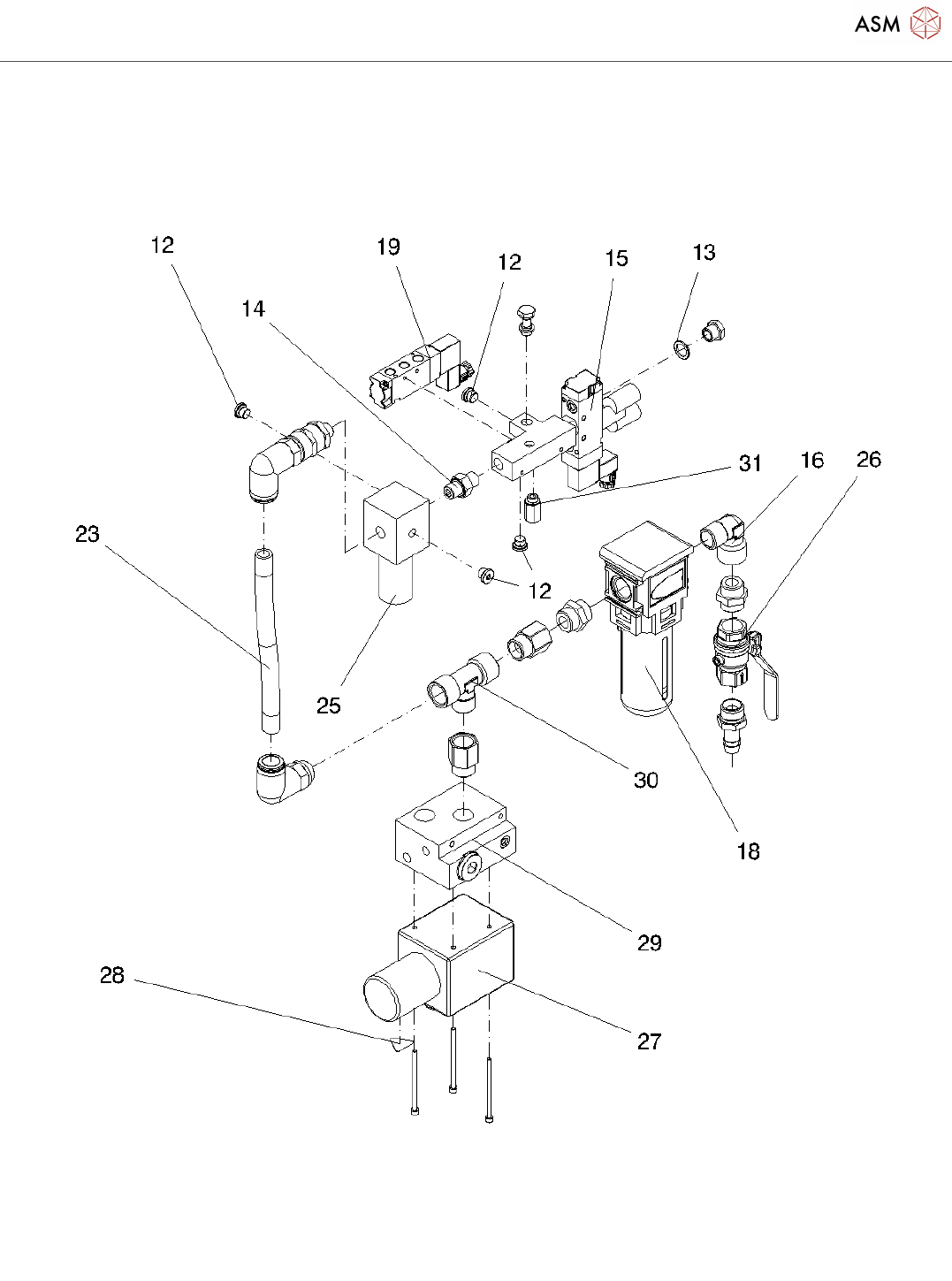 ASM

12
19
12
15
13
14
31
16
26
23
12
25
30
18
29
28
27