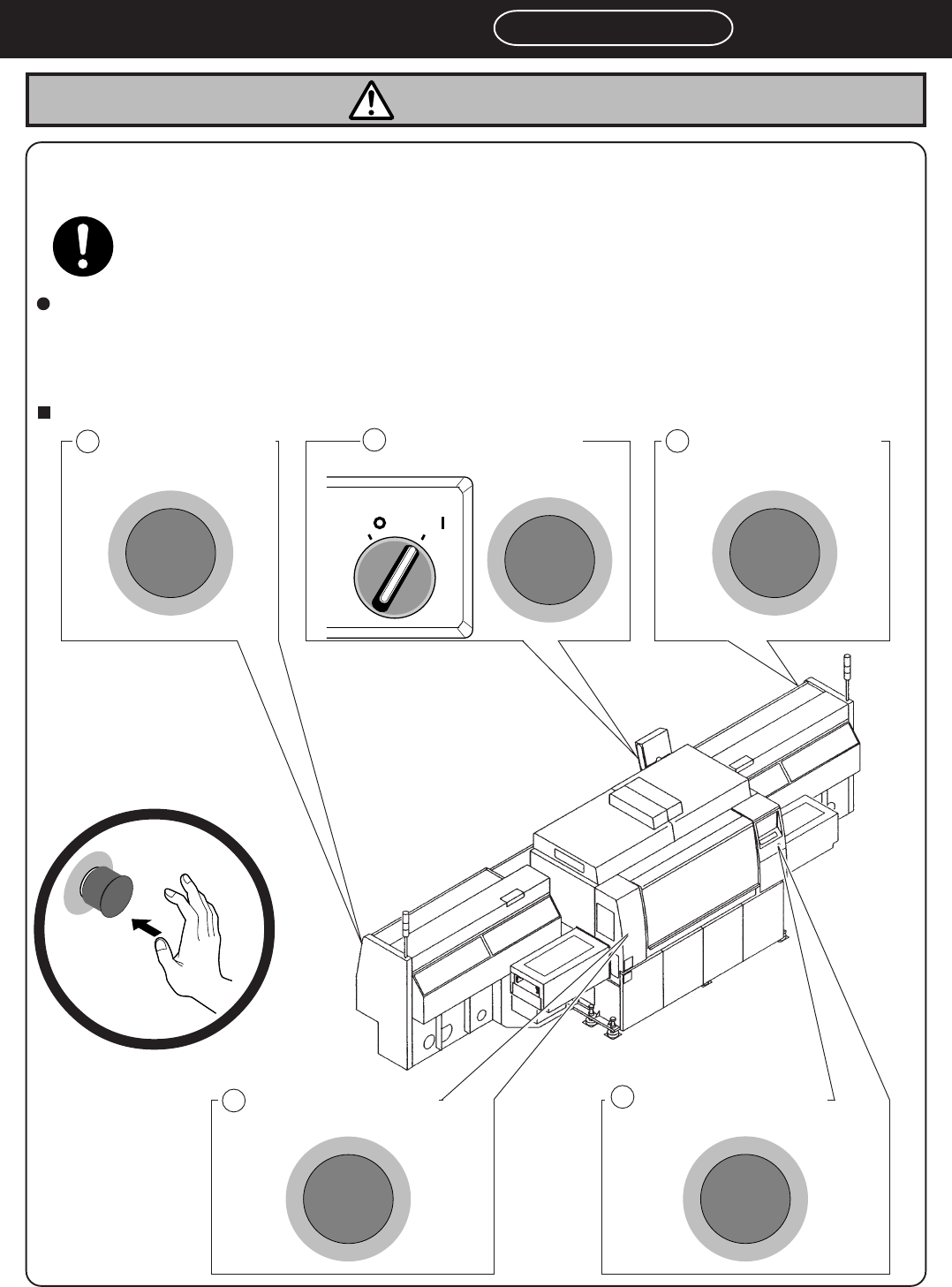 O I