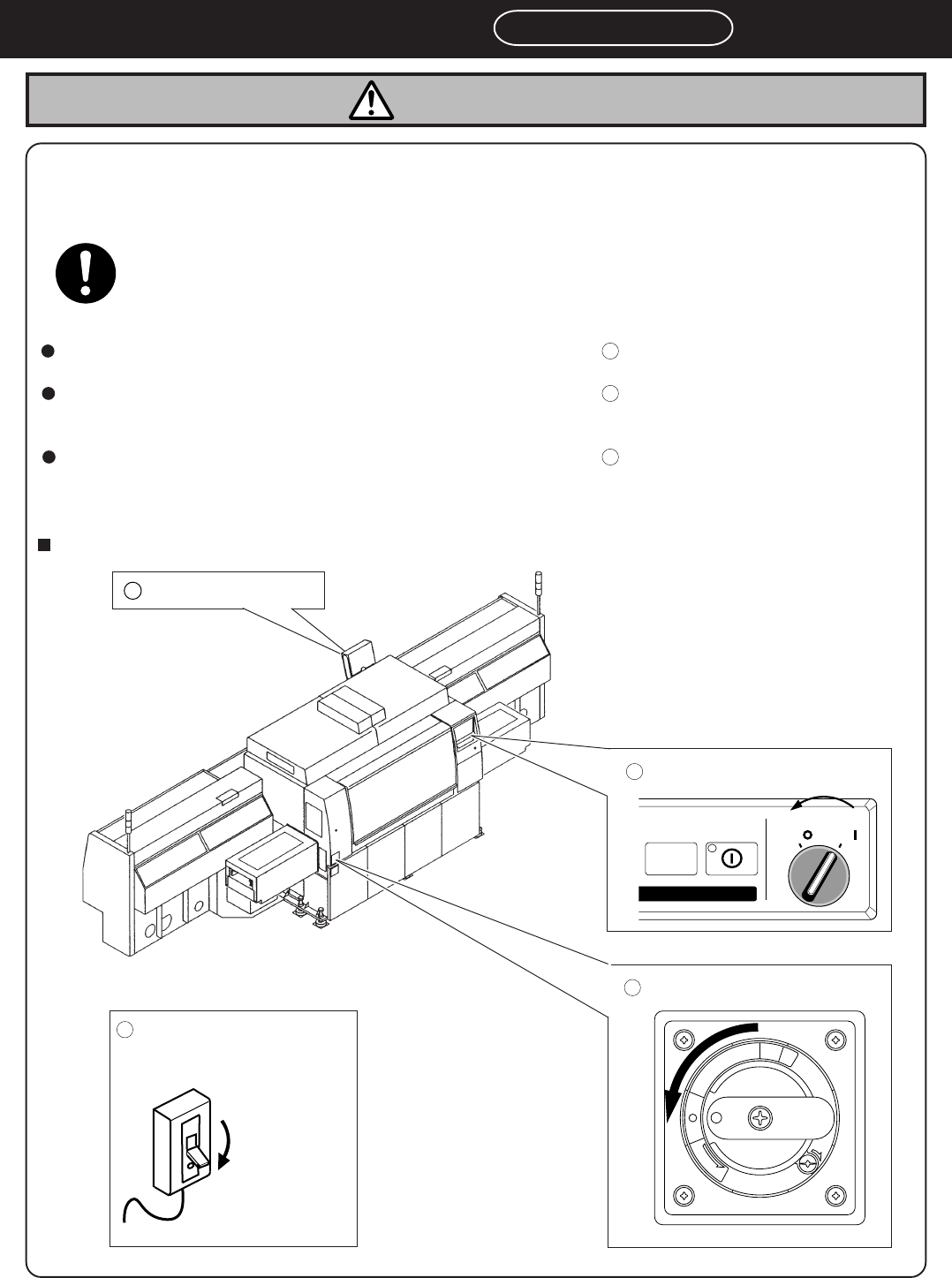 O I