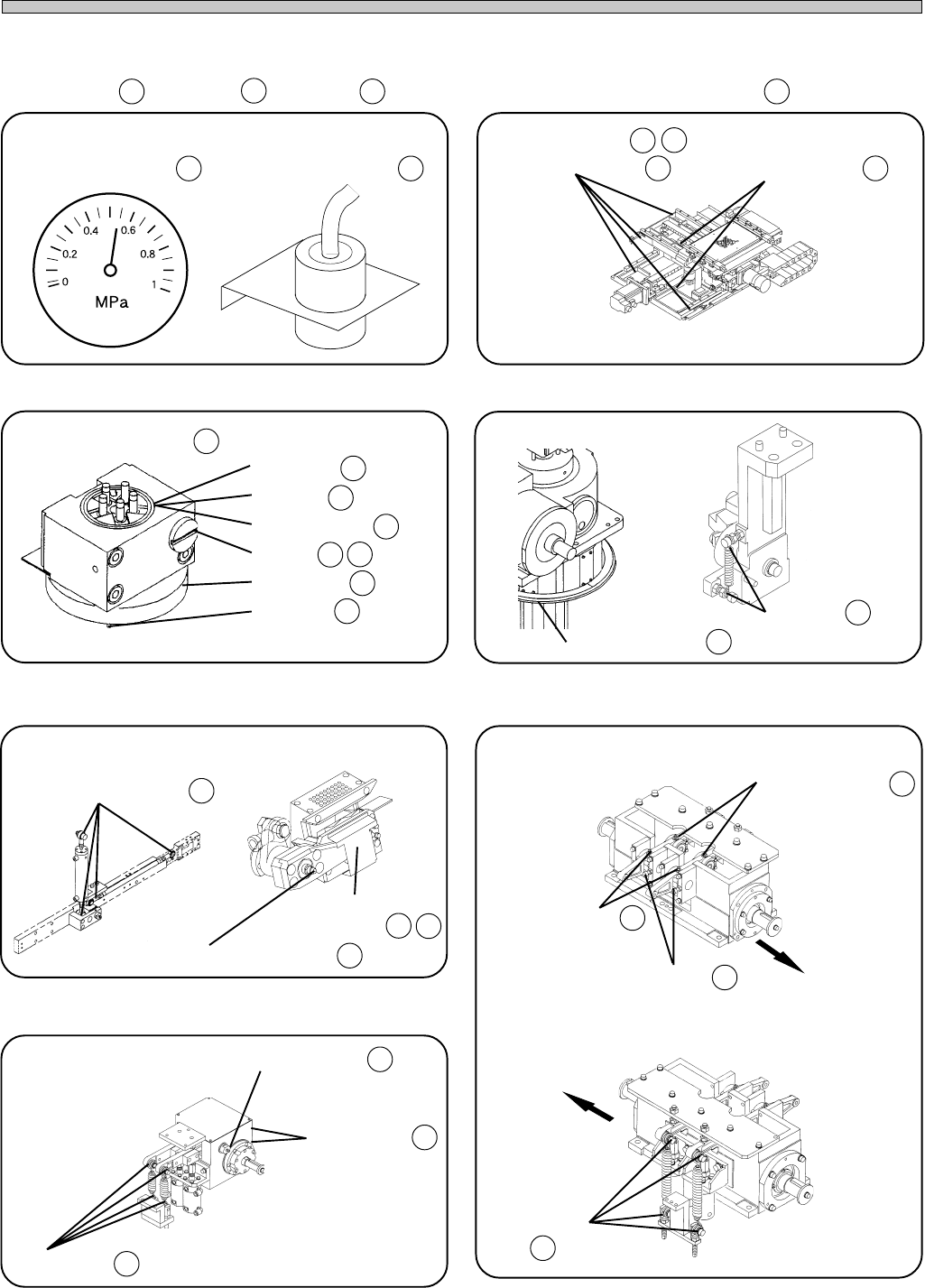 0.4
0.6
0.2
0.8
0
1
MPa