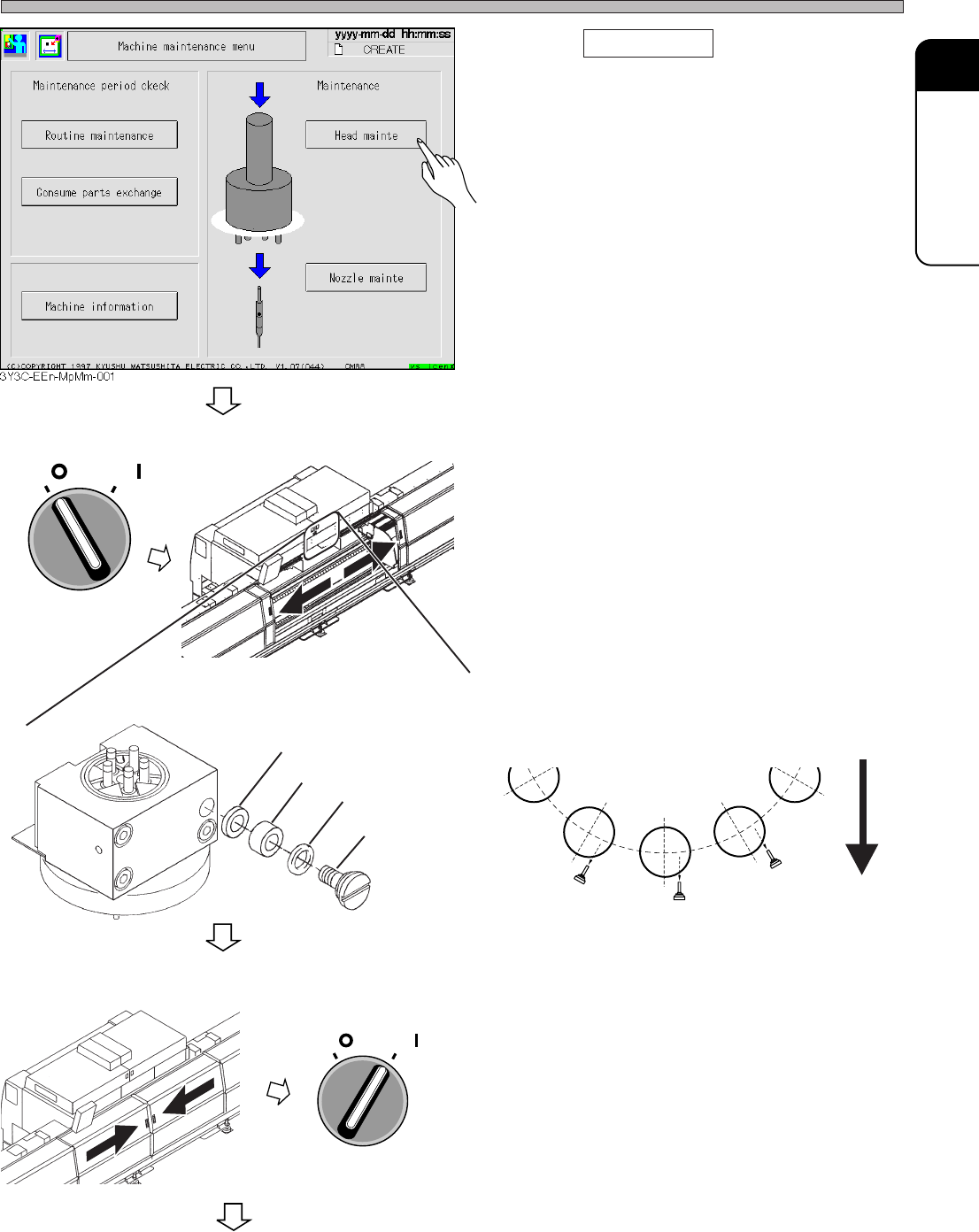 Machine maintenance menu

yyyy-mm-dd hh:mm:ss

CREATE

Maintenance period ckeck

Routine maintenance

Consume parts exchange

Machine information

Maintenance

Head mainte

Nozzle mainte

(C)COPYRIGHT 1997 KYUSHU MATSUSHITA ELECTRIC CO.,LTD. V1.07(044) CM86

3Y3C-EEn-MpMm-001

O I

O I