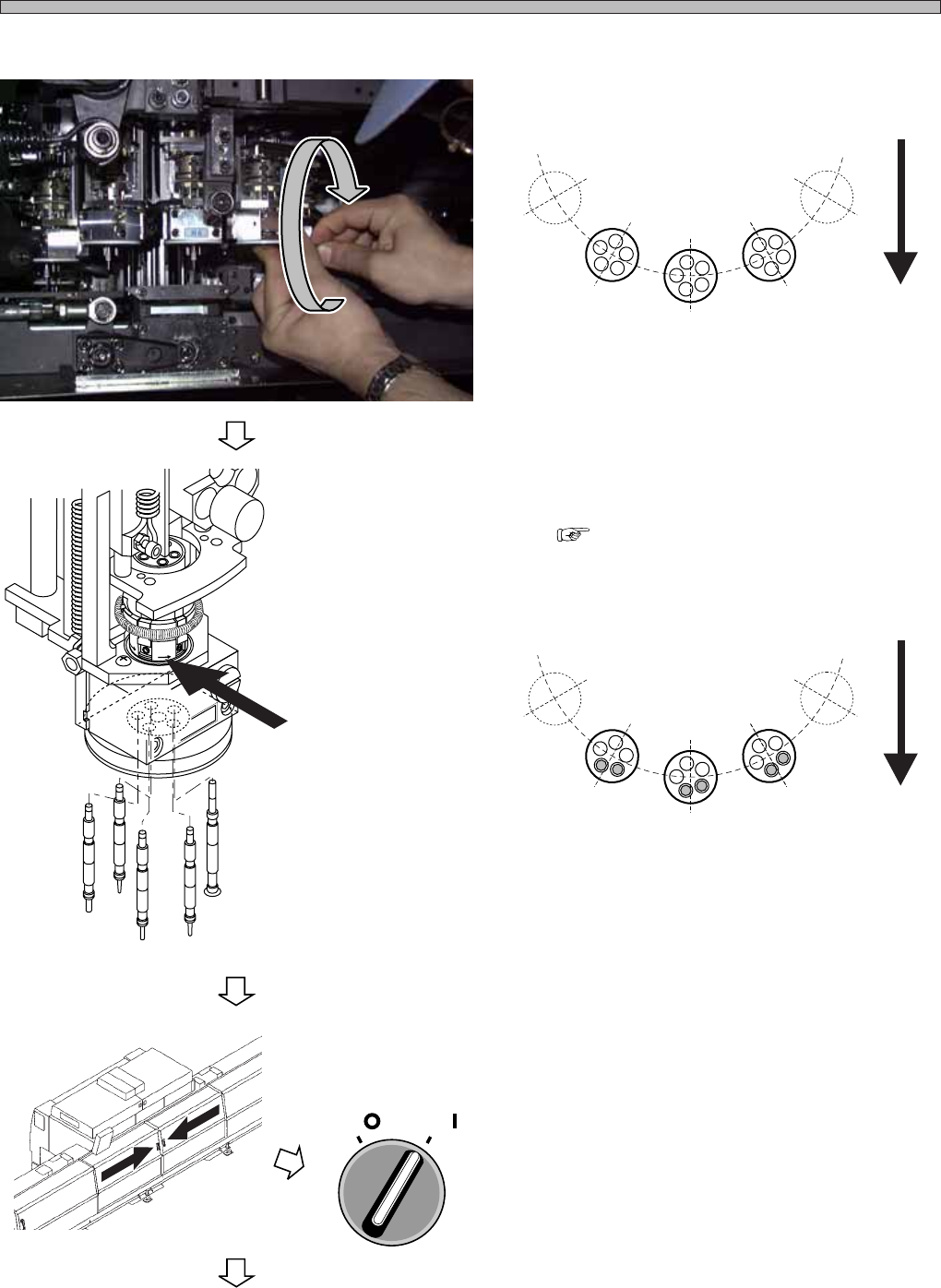 O I