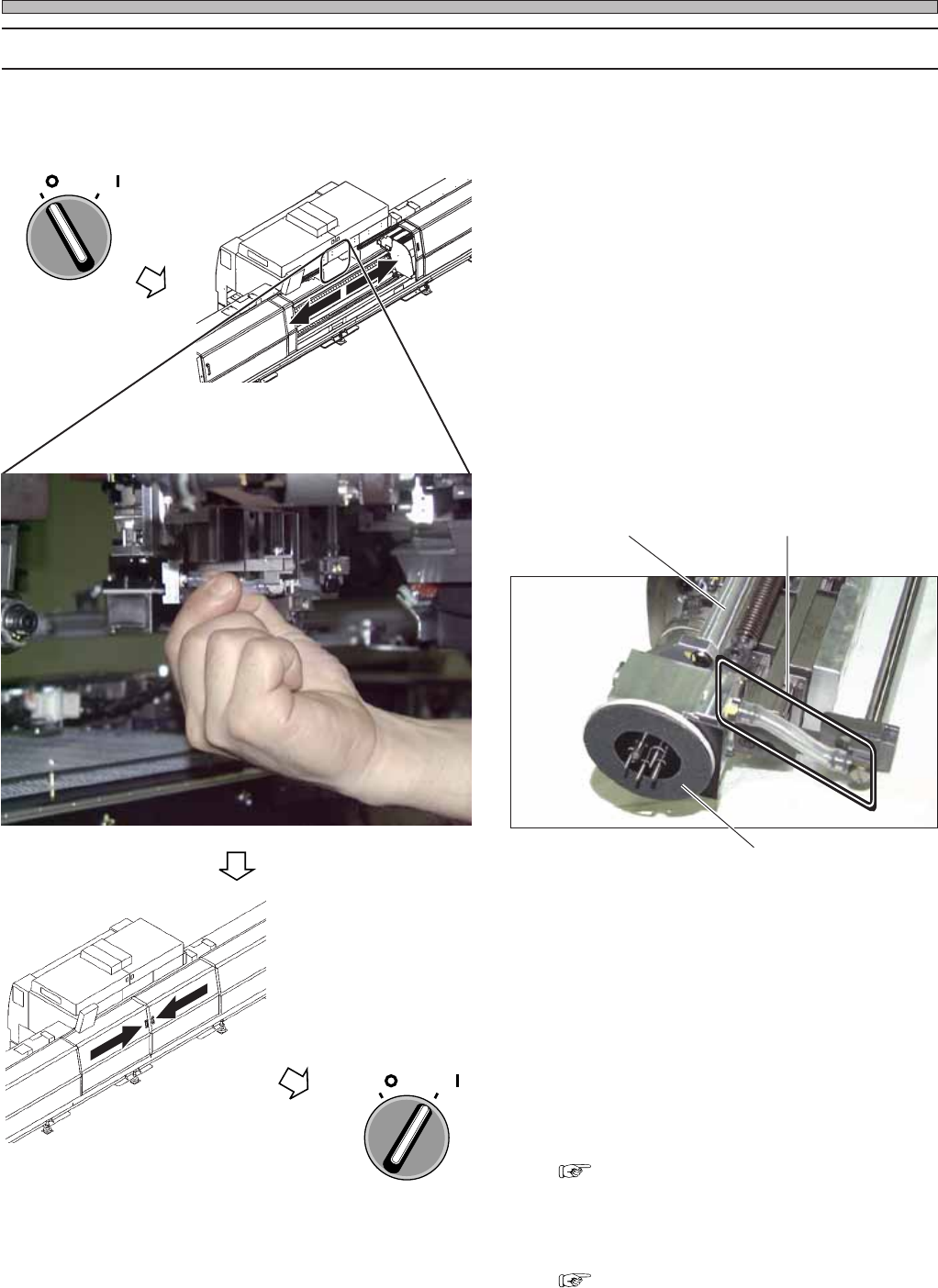 O I

O I