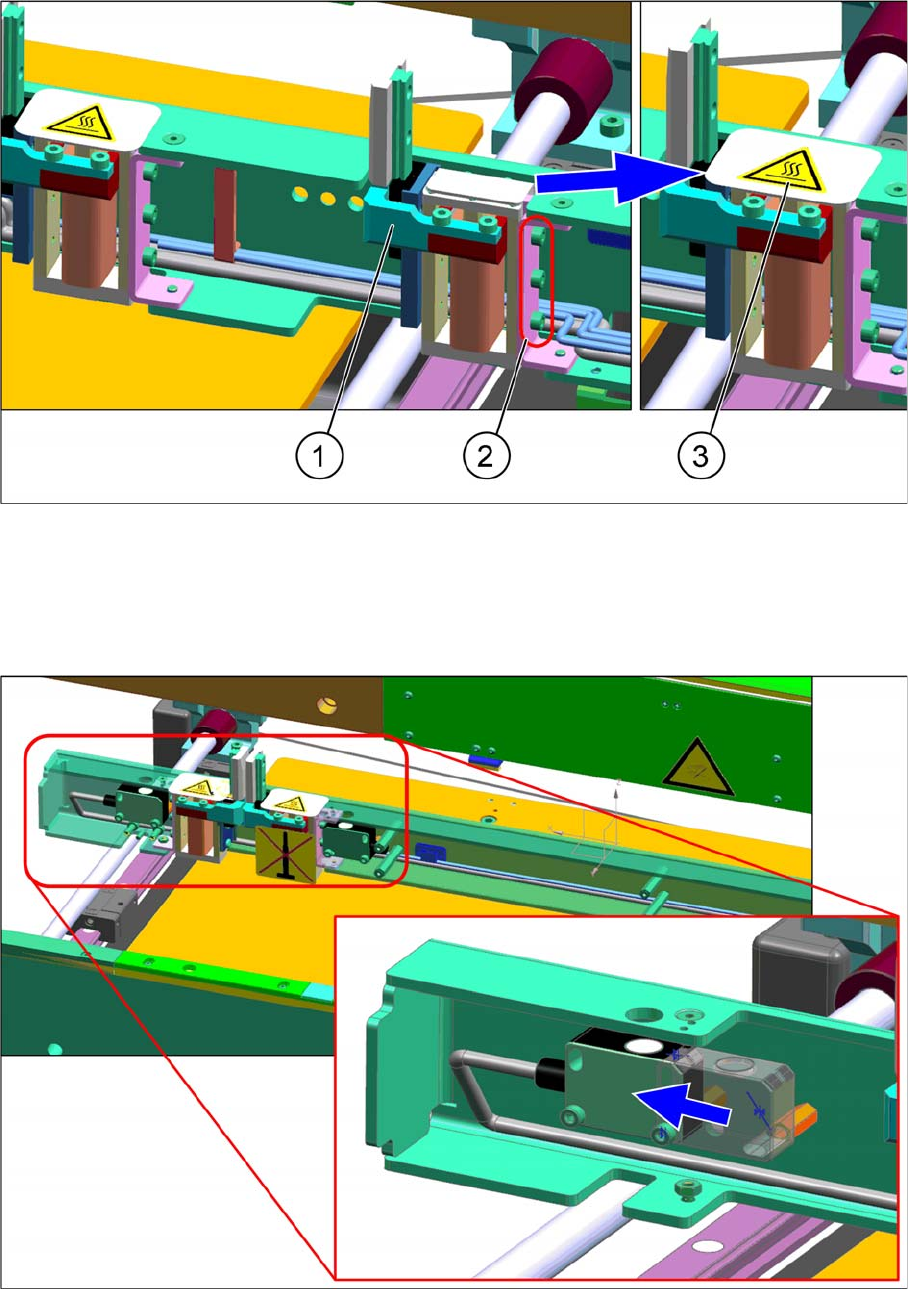 1
2
3