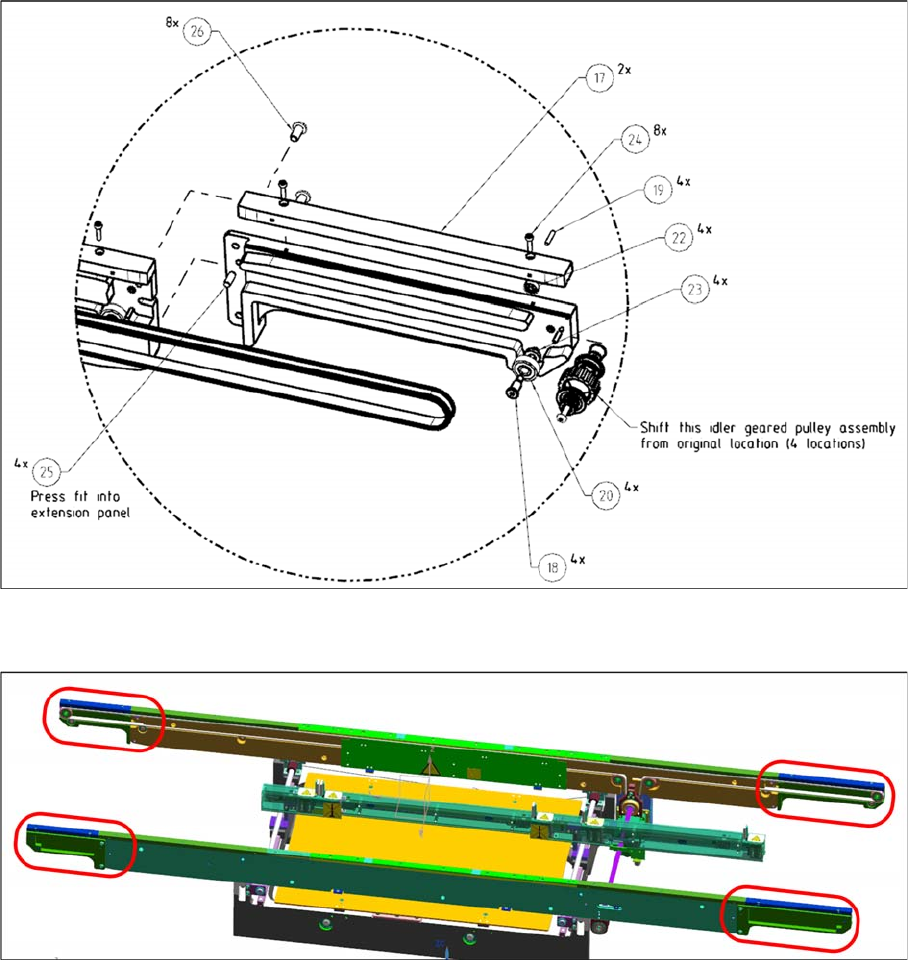 8x 26

17 2x

24 8x

19 4x

22 4x

23 4x

Shift this idler geared pulley assembly from original location (4 locations)

4x 25

Press fit into extension panel

20 4x

18 4x