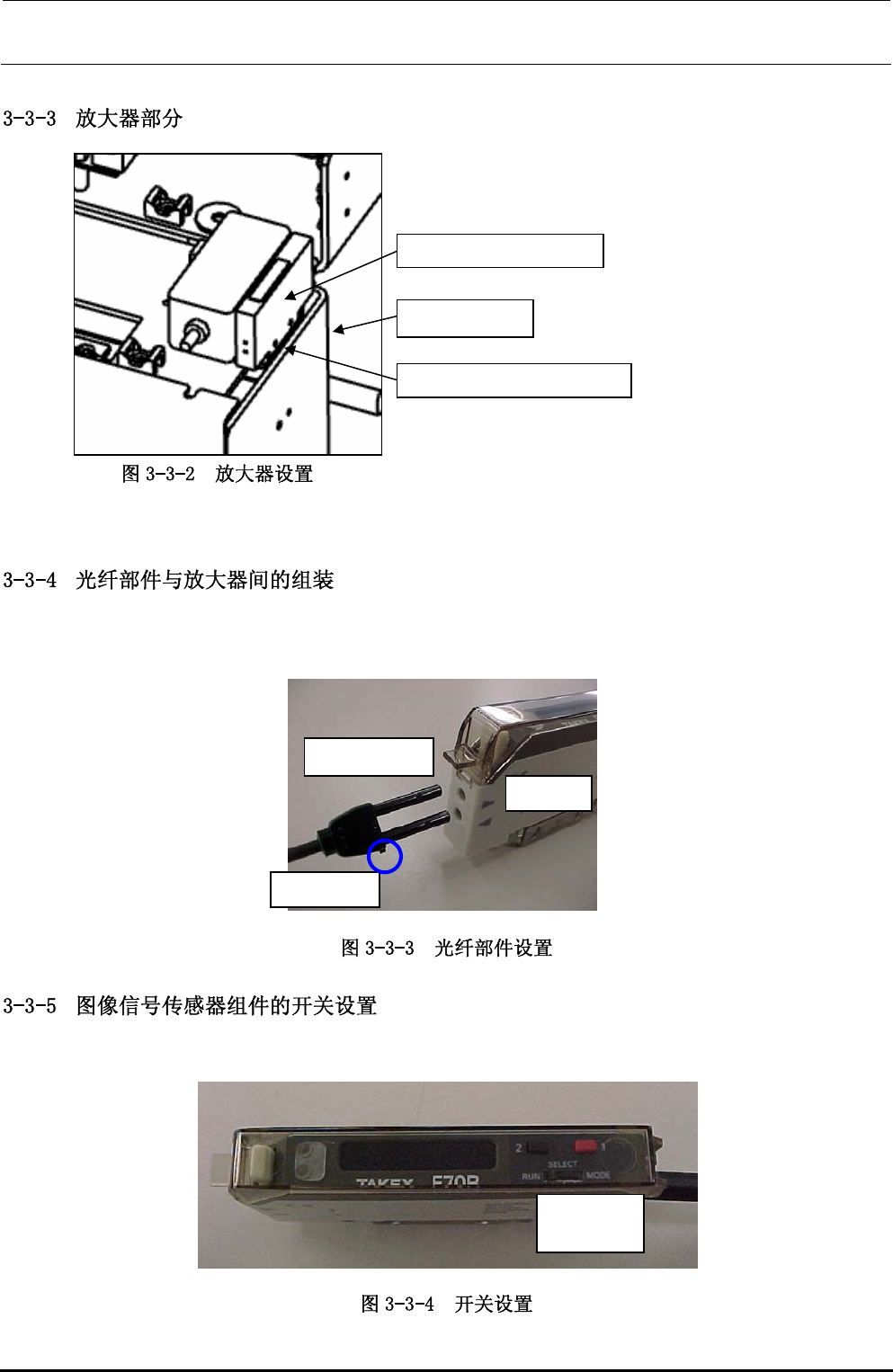 3-3-3 放大器部分

图 3-3-2 放大器设置

3-3-4 光纤部件与放大器间的组装

图 3-3-3 光纤部件设置

3-3-5 图像信号传感器组件的开关设置

2 1
SELECT
RUN MODE
TAKEX F70R

图 3-3-4 开关设置