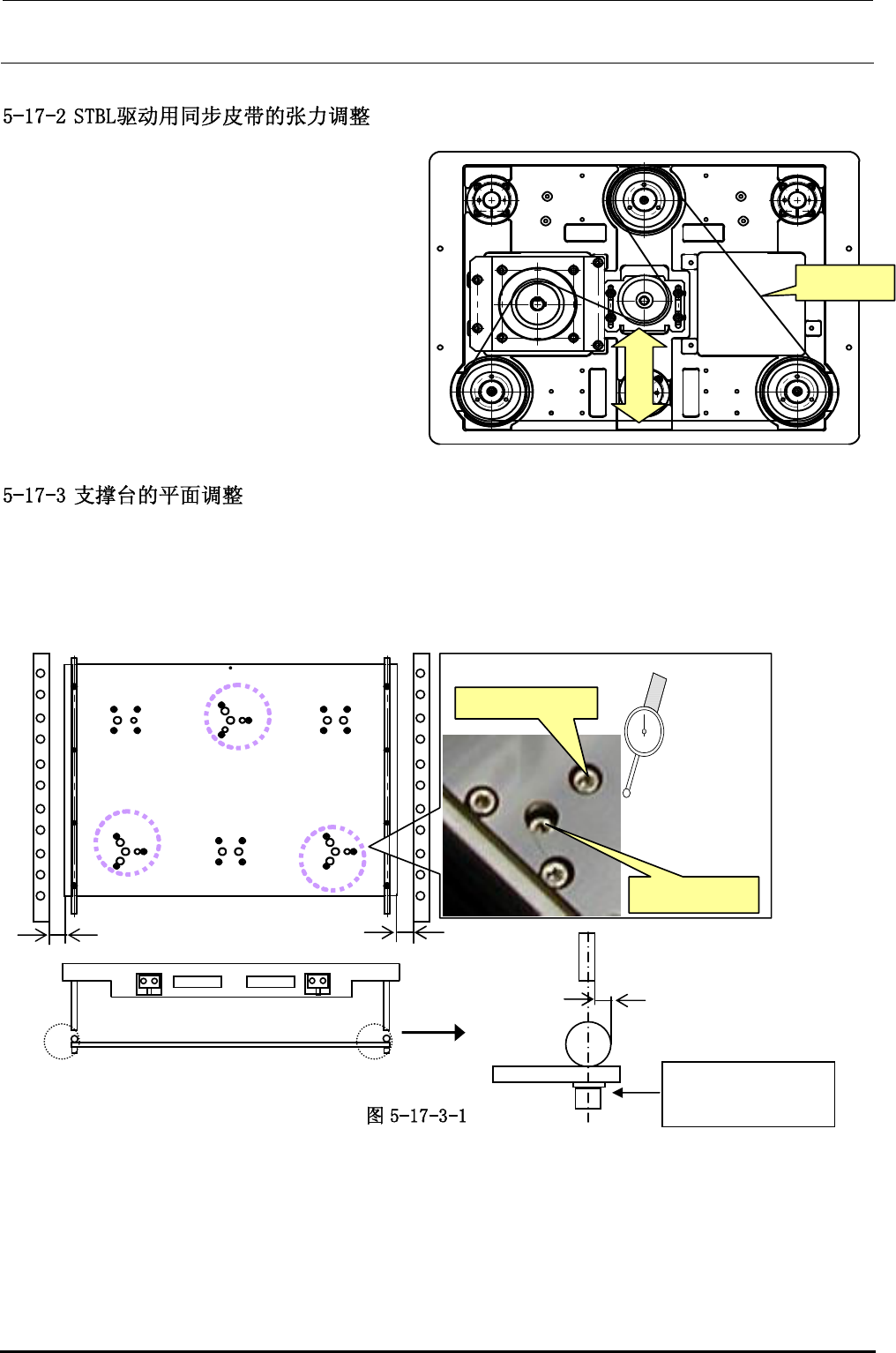 5-17-2 STBL驱动用同步皮带的张力调整

5-17-3 支撑台的平面调整

图 5-17-3-1