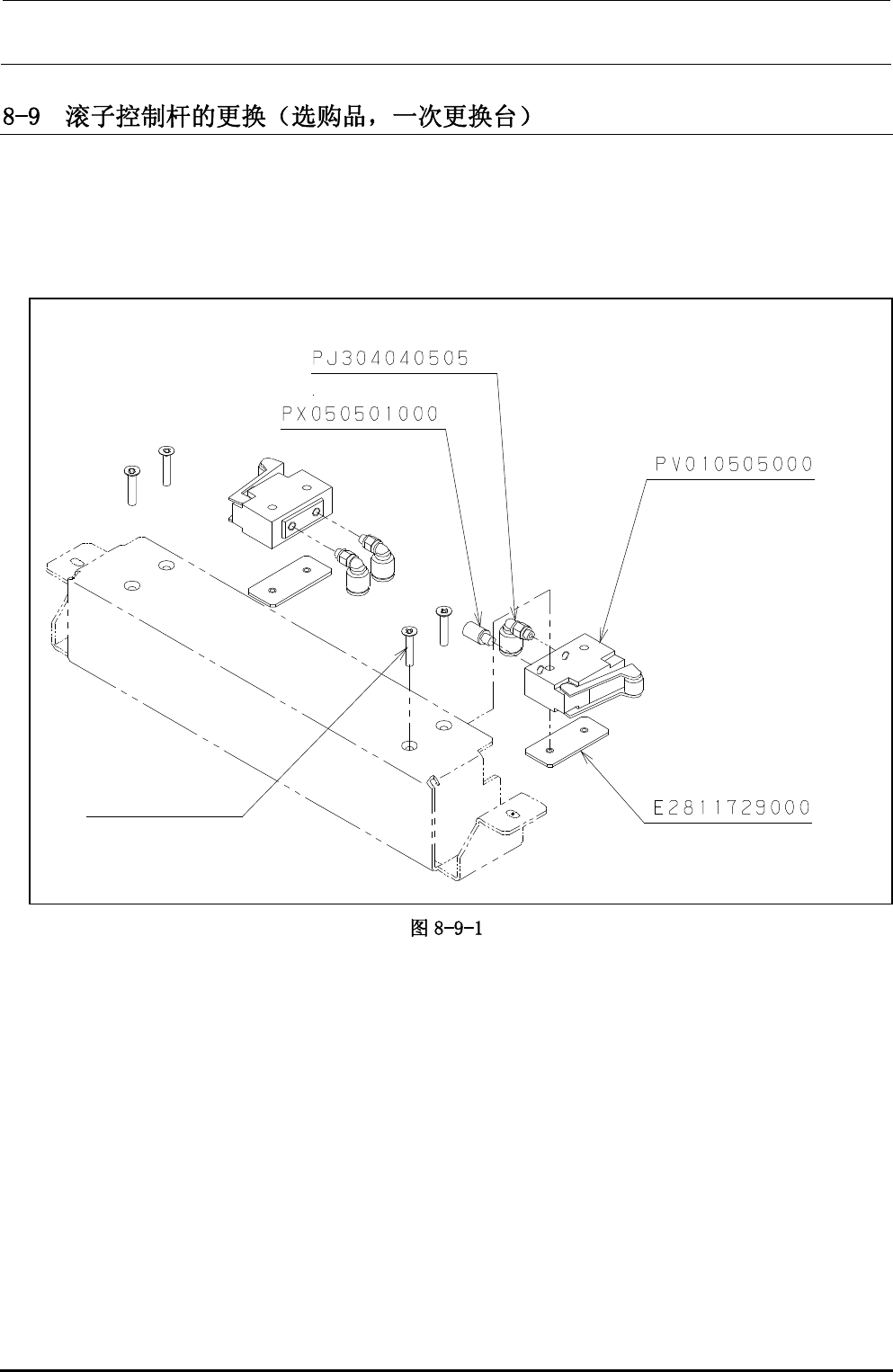 8-9 滚子控制杆的更换（选购品，一次更换台）

PJ304040505

PX050501000

PV010505000

E2811729000

图 8-9-1