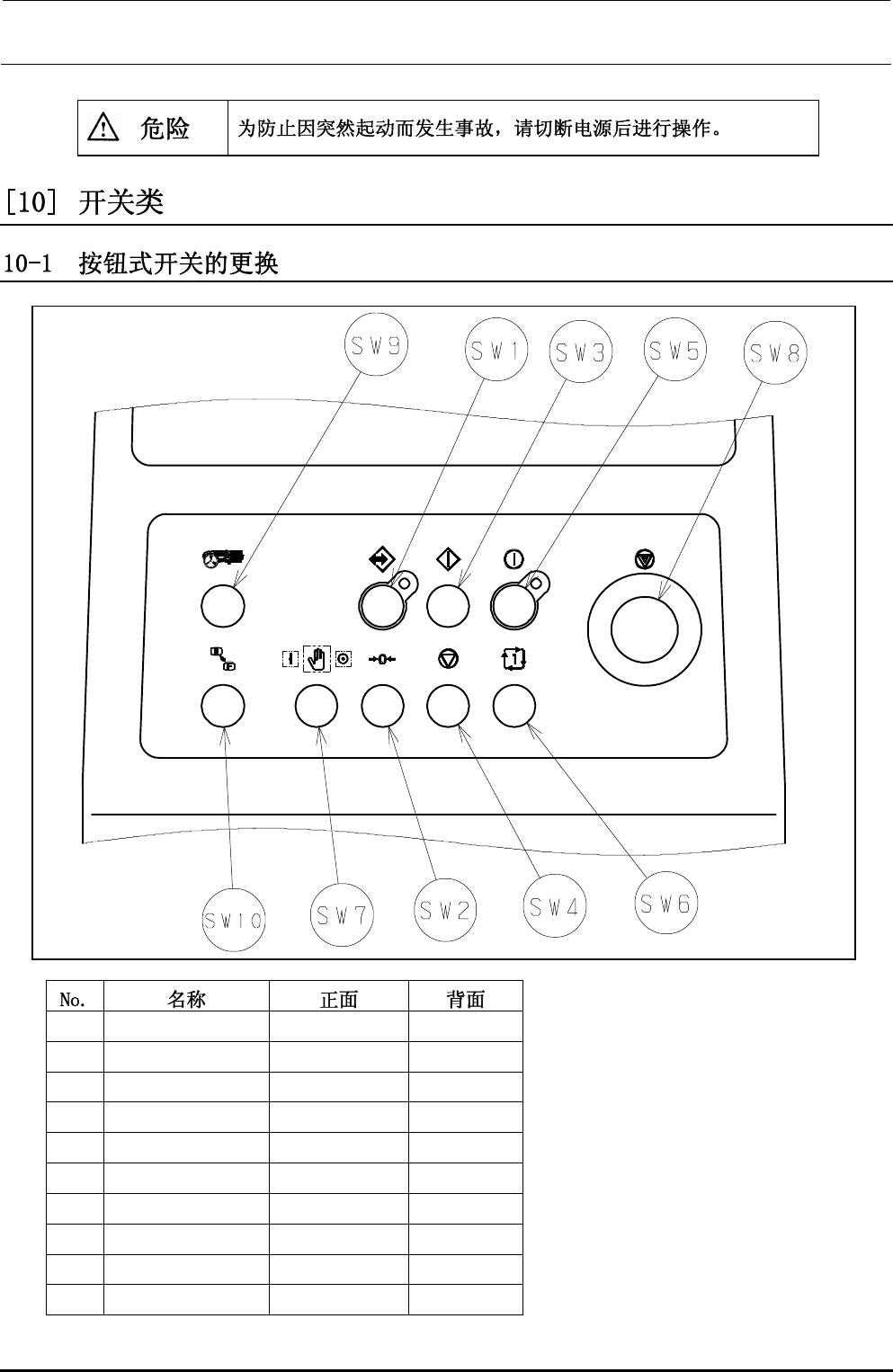 | ⚠ 危险 | 为防止因突然起动而发生事故，请切断电源后进行操作。 |
|---|---|

［10］ 开关类

10-1 按钮式开关的更换

SW9 SW1 SW3 SW5 SW8

SW10 SW7 SW2 SW4 SW6

| No. | 名称 | 正面 | 背面 |
|---|---|---|---|
| | | | |
| | | | |
| | | | |
| | | | |
| | | | |
| | | | |
| | | | |
| | | | |
| | | | |
| | | | |