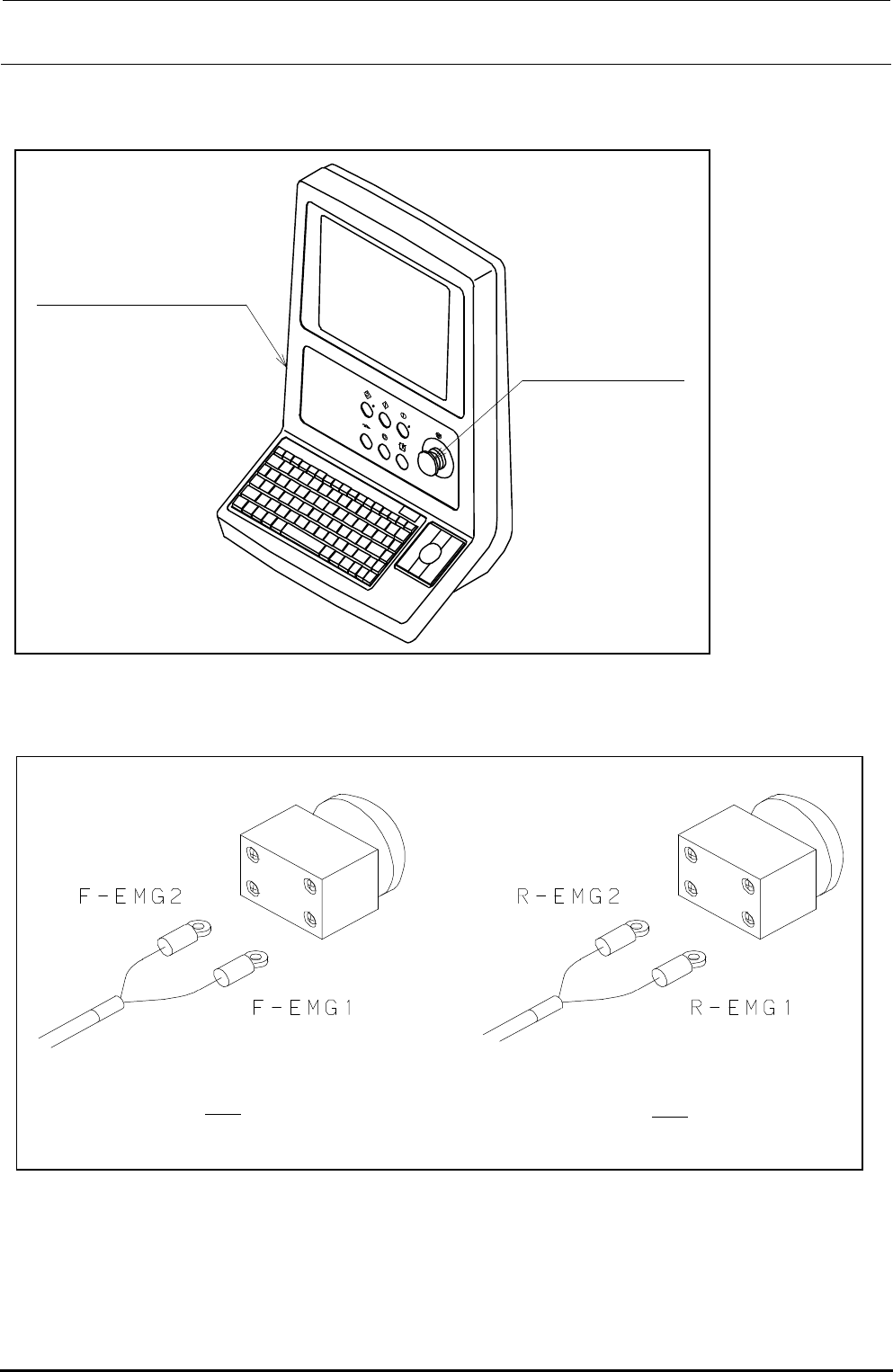 F-EMG2

F-EMG1

R-EMG2

R-EMG1