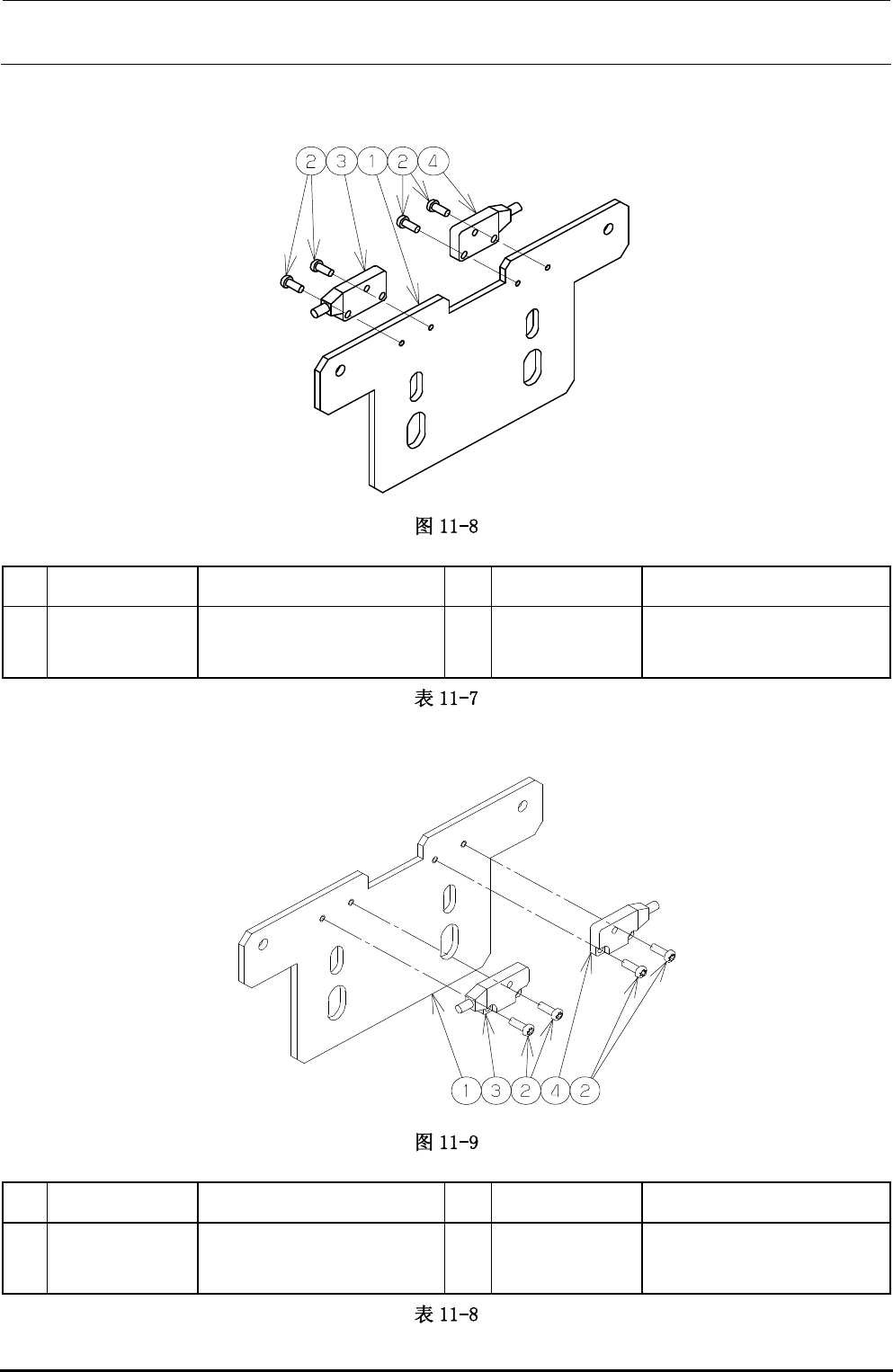 2 3 1 2 4

图 11-8

表 11-7

1 3 2 4 2

图 11-9

表 11-8