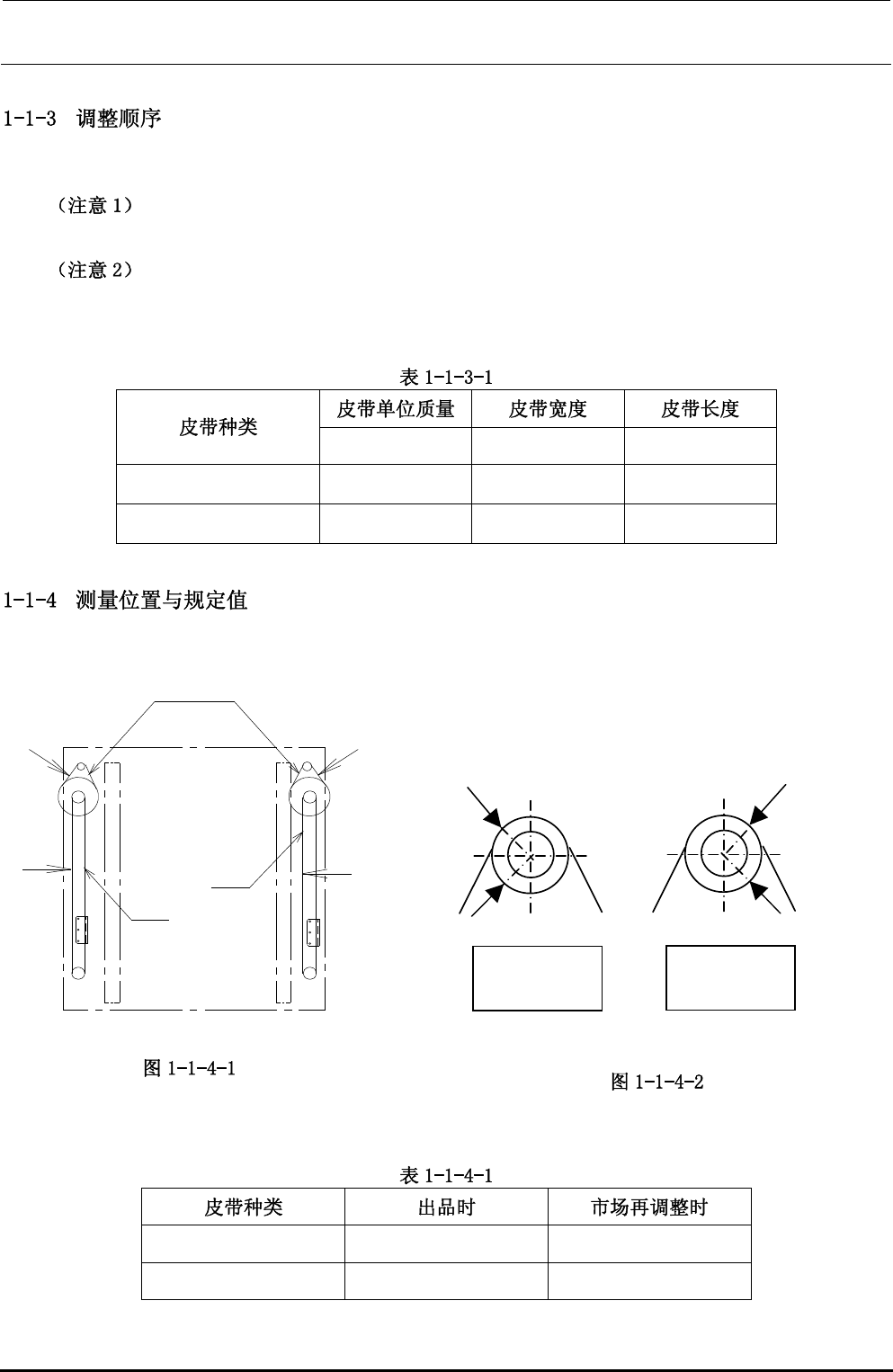 1-1-3 调整顺序

（注意 1）

（注意 2）

表 1-1-3-1

| 皮带种类 | 皮带单位质量 | 皮带宽度 | 皮带长度 |
|---|---|---|---|
| | | | |
| | | | |
| | | | |

1-1-4 测量位置与规定值

图 1-1-4-1

图 1-1-4-2

表 1-1-4-1

| 皮带种类 | 出品时 | 市场再调整时 |
|---|---|---|
| | | |
| | | |