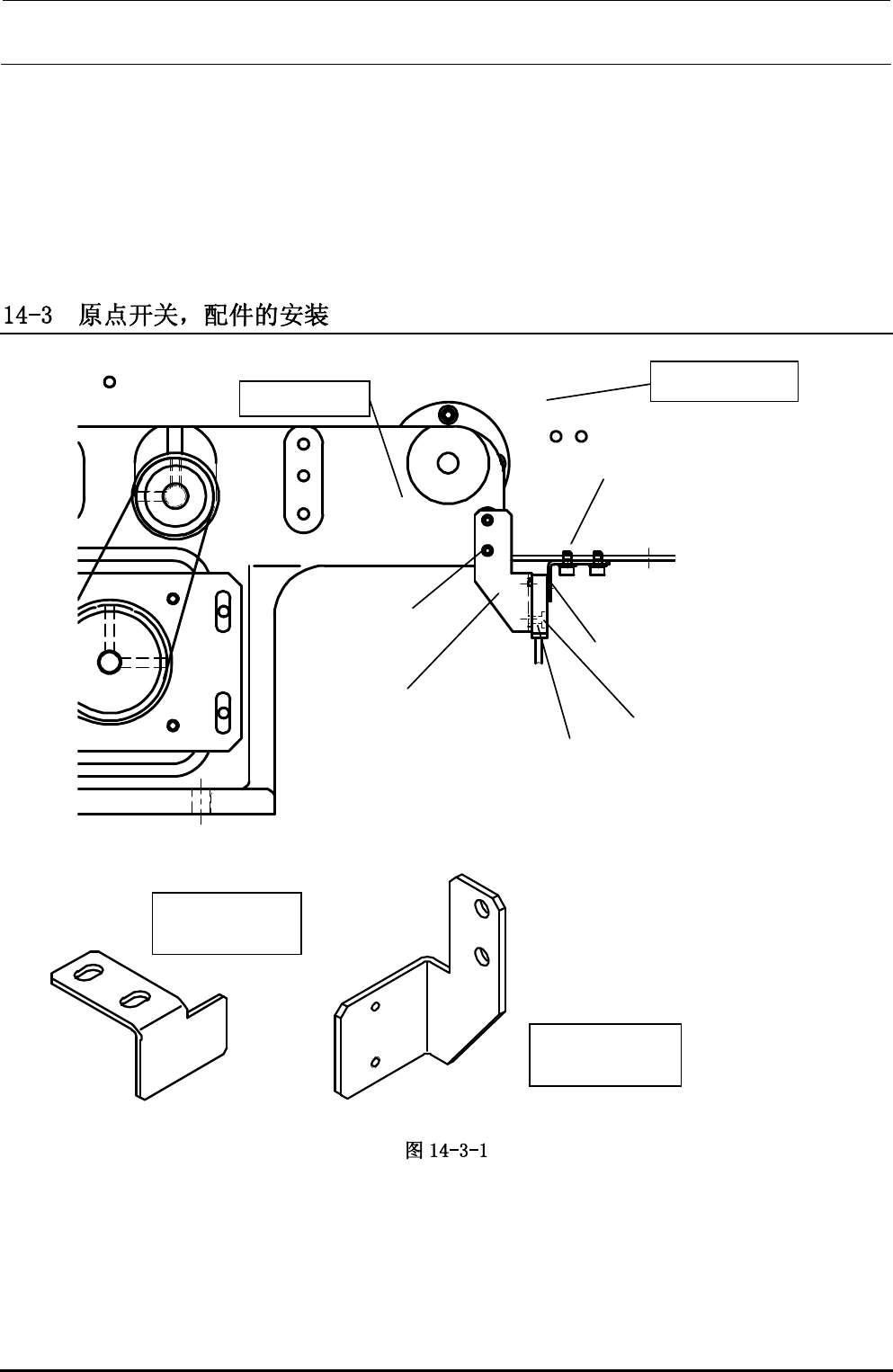 14-3　原点开关，配件的安装

图 14-3-1