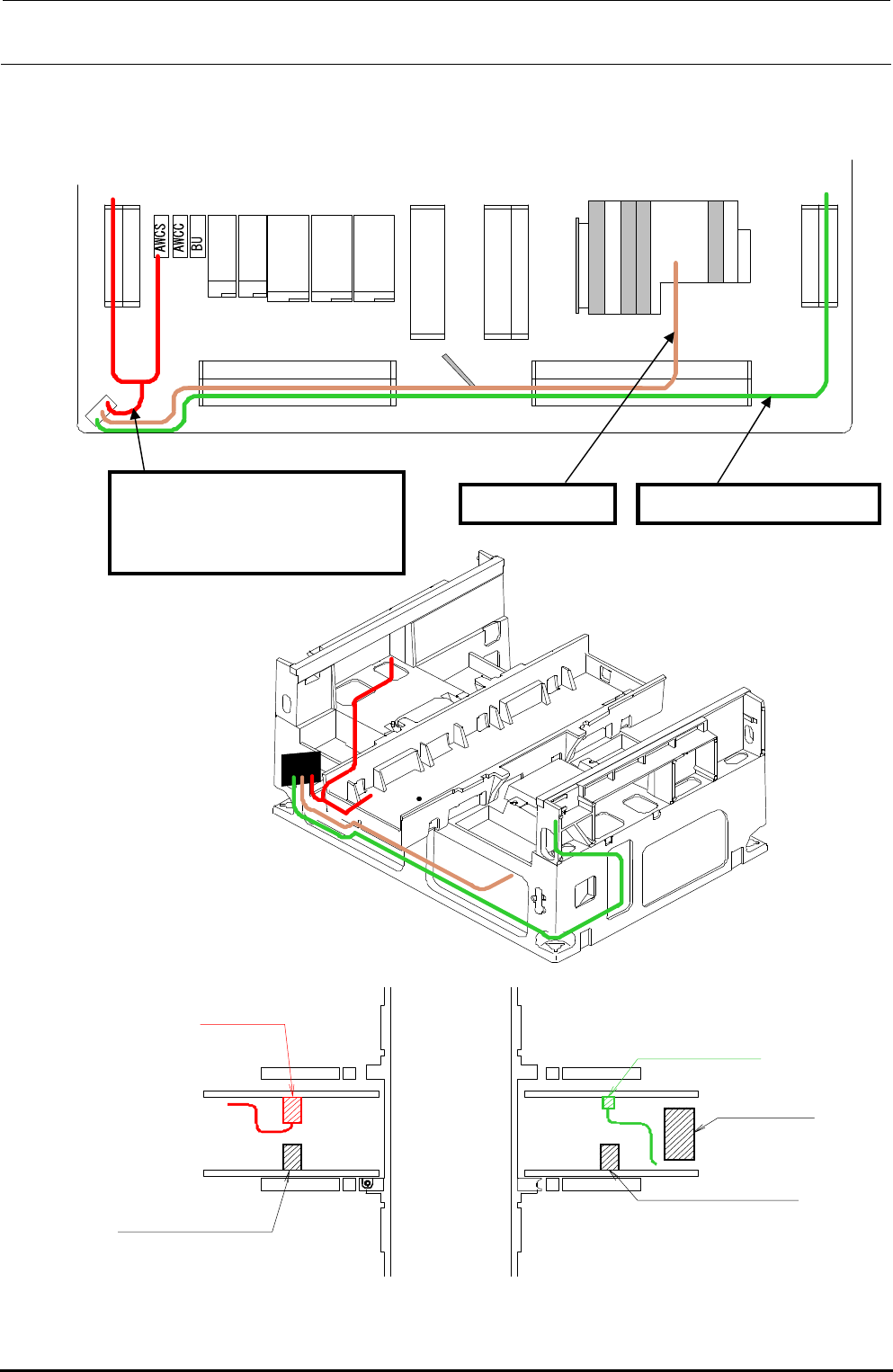 AWCS
AWCC
BU